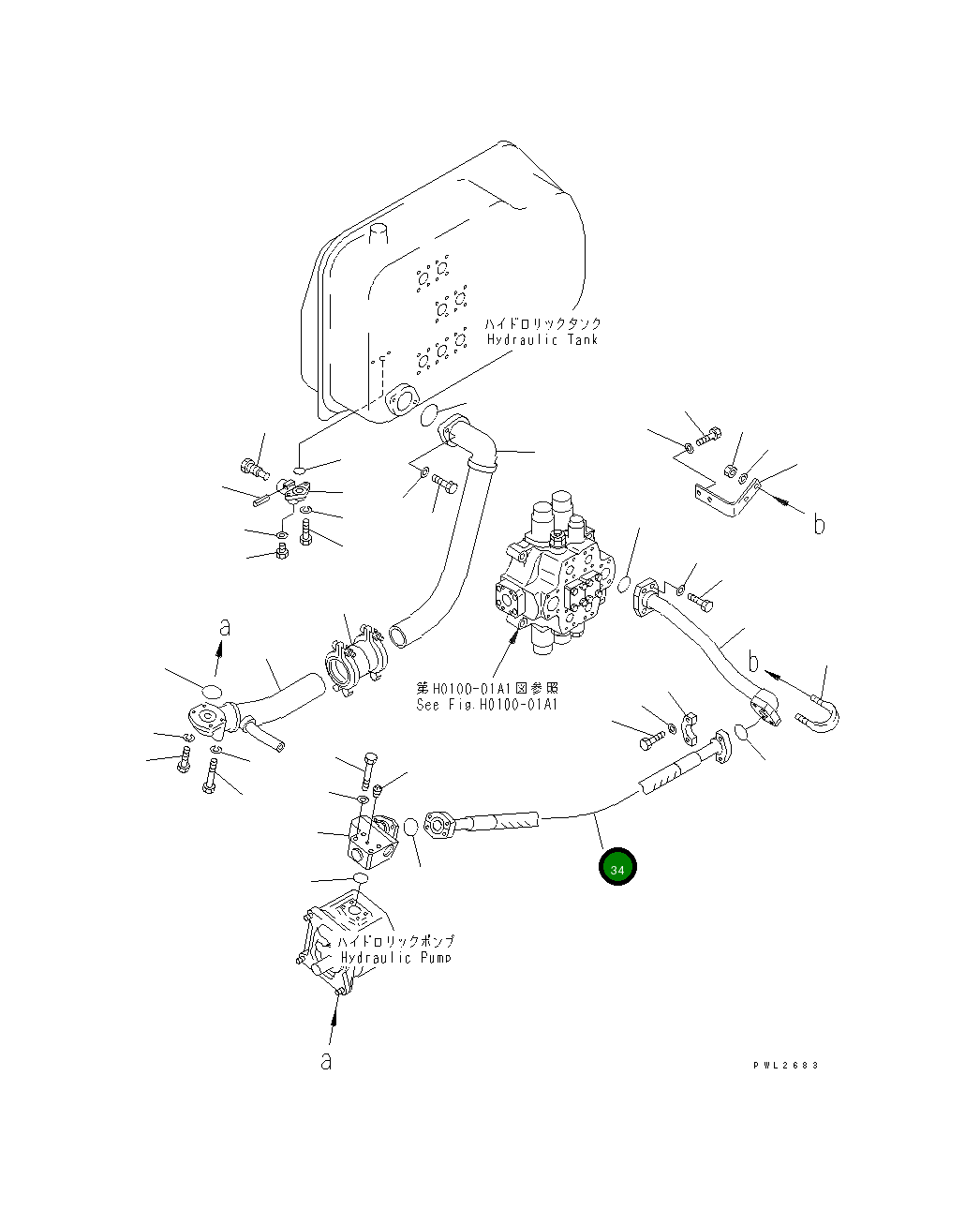 ハイドロリックタンク
Hydraulic Tank

b

a

第H0100-01A1図参照
See Fig.H0100-01A1

b

34

ハイドロリックポンプ
Hydraulic Pump

a

PWL2683