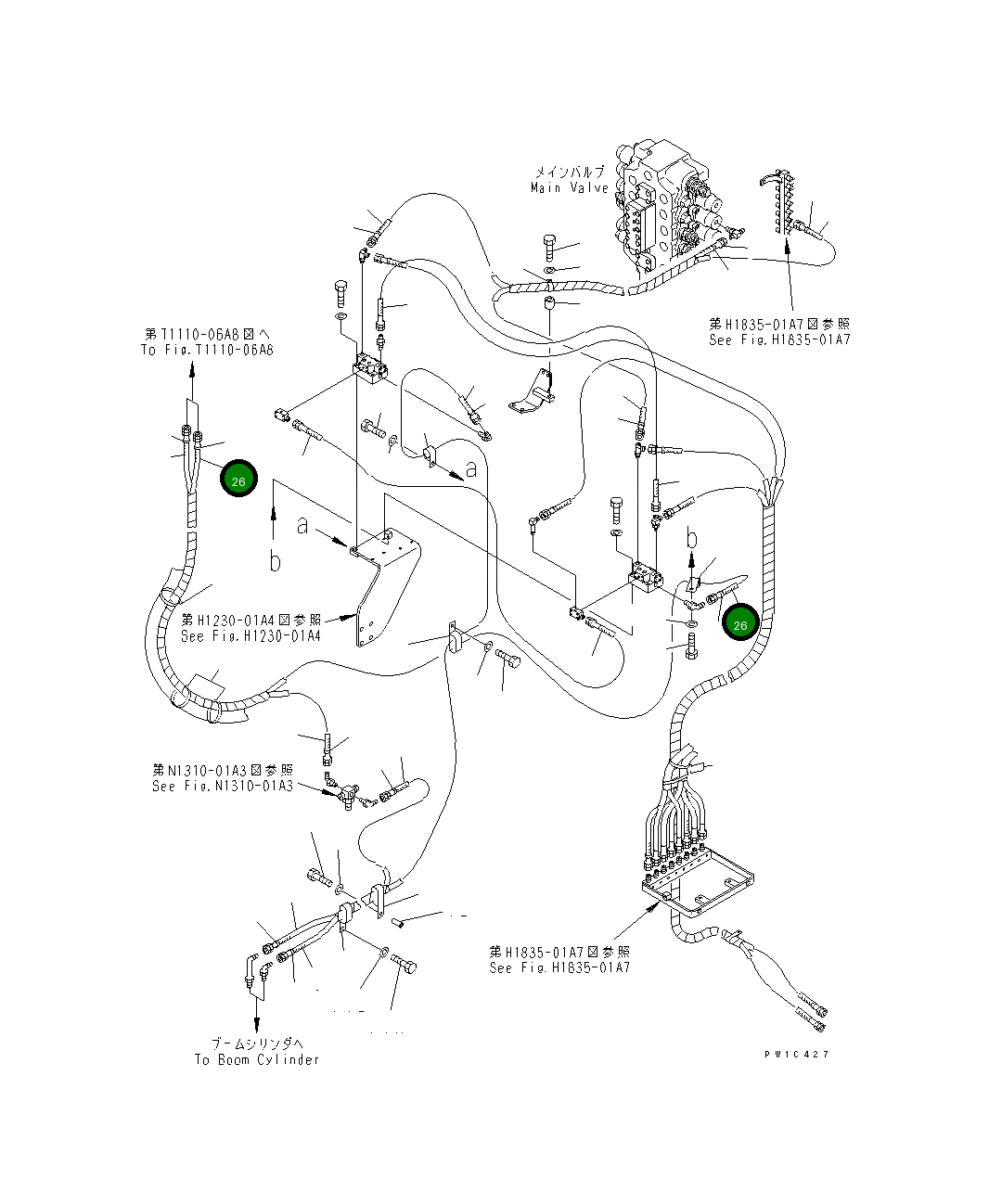 メインバルブ
Main Valve

第H1835-01A7図参照
See Fig.H1835-01A7

第T1110-06A8図へ
To Fig.T1110-06A8

26

a

a

b

b

26

第H1230-01A4図参照
See Fig.H1230-01A4

第N1310-01A3図参照
See Fig.N1310-01A3

第H1835-01A7図参照
See Fig.H1835-01A7

ブームシリンダへ
To Boom Cylinder

PW1C427