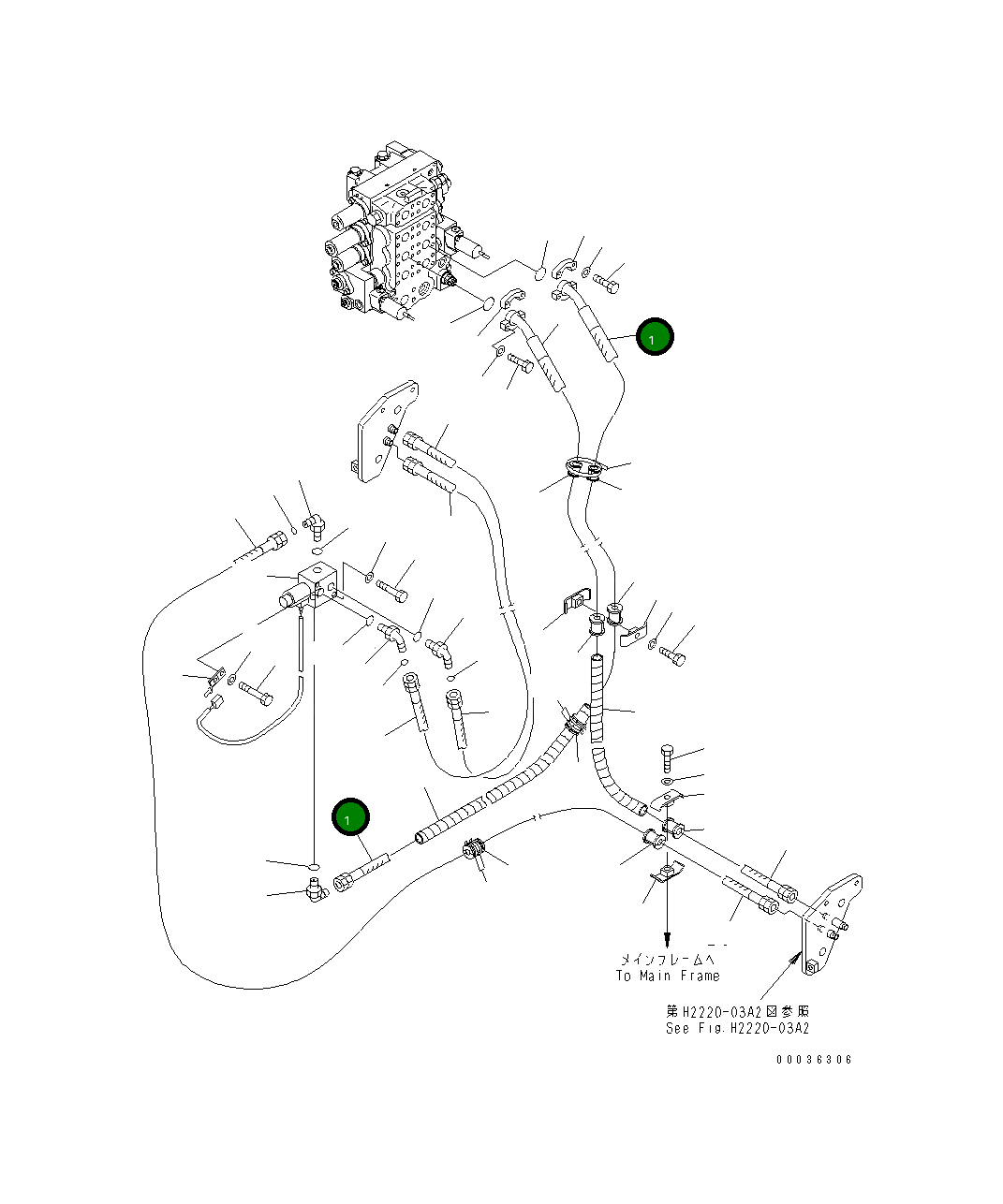 1

1

メインフレームへ
To Main Frame

第H2220-03A2図参照
See Fig.H2220-03A2

00036306