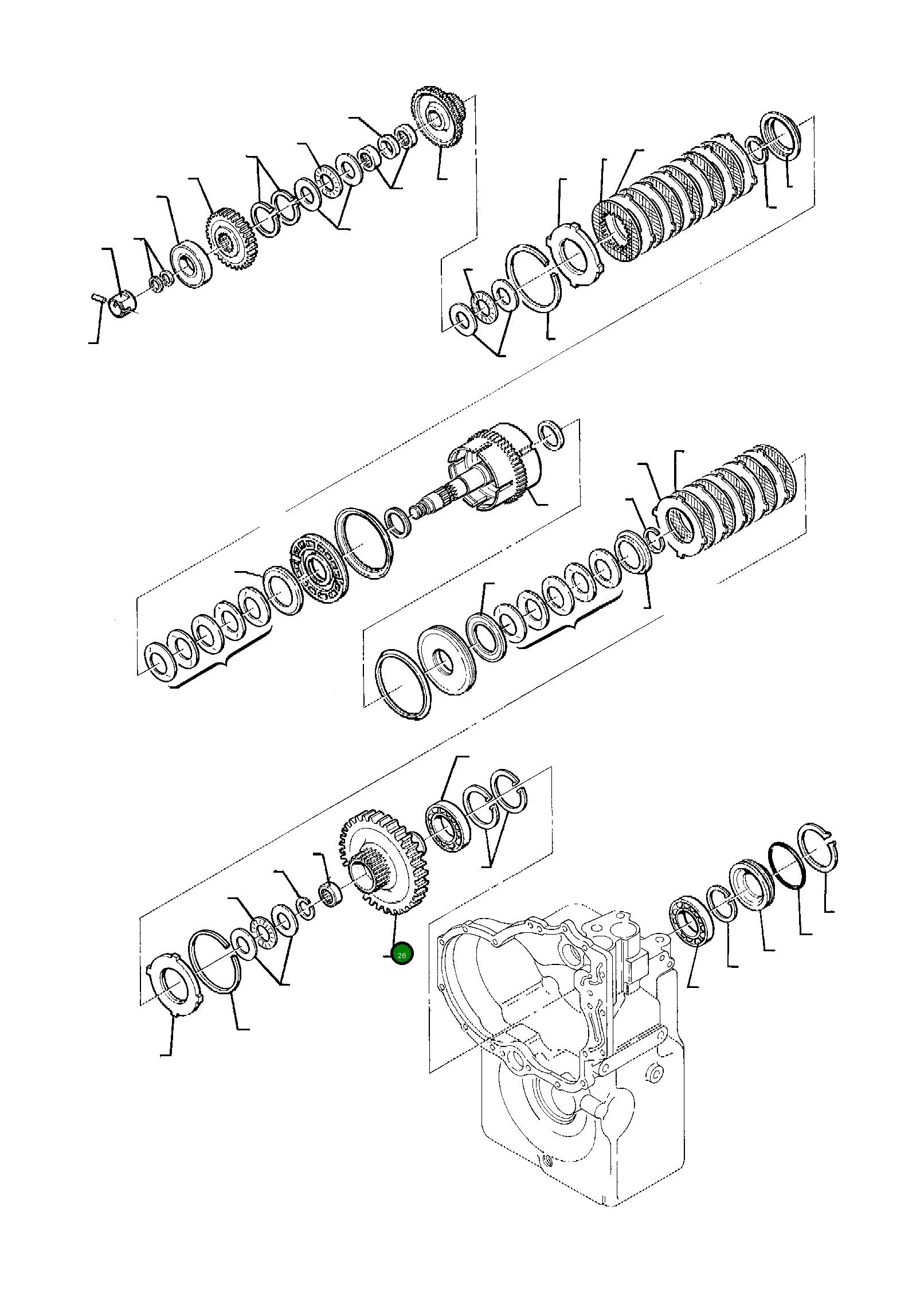 26