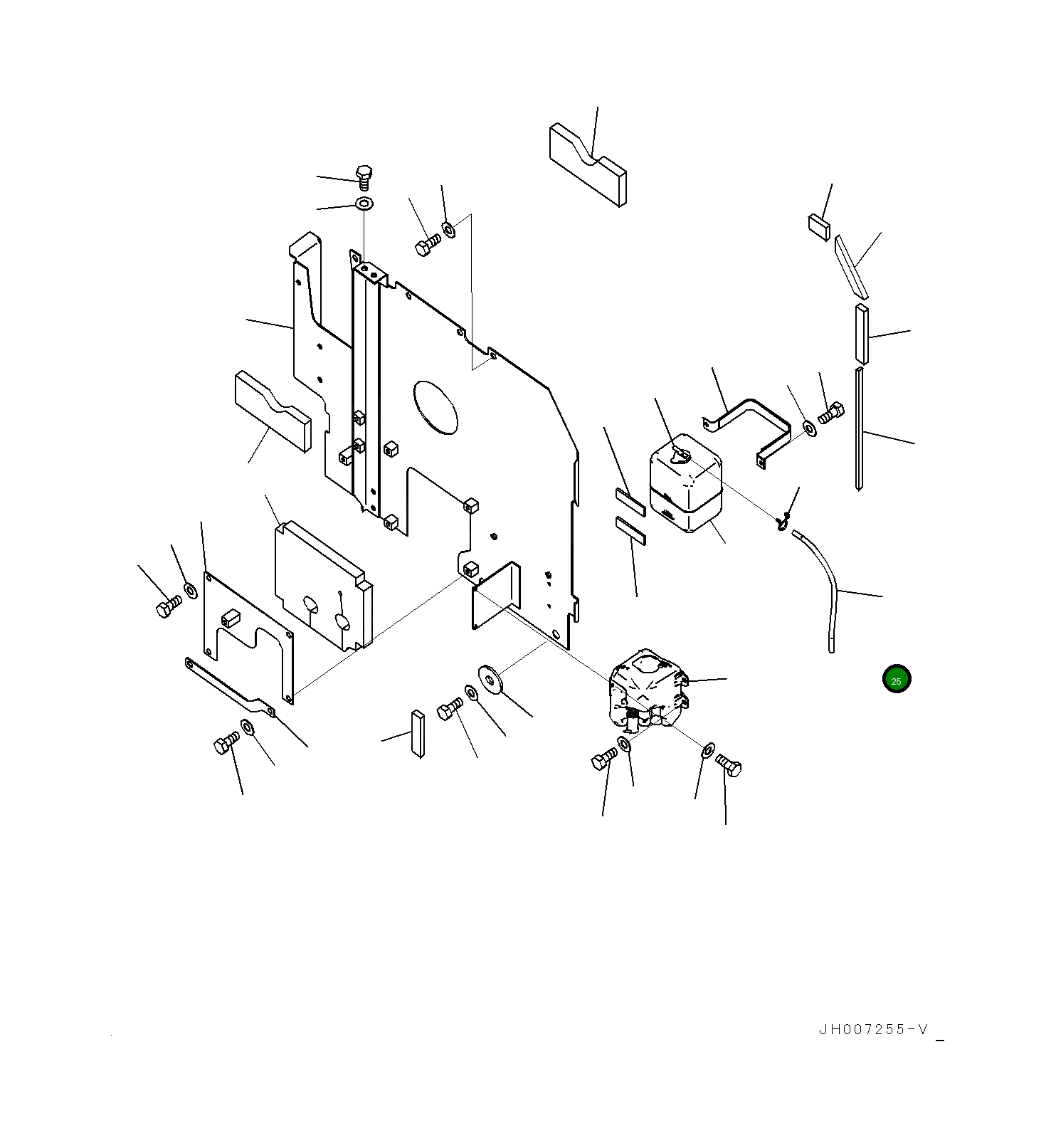 25

JH007255-V