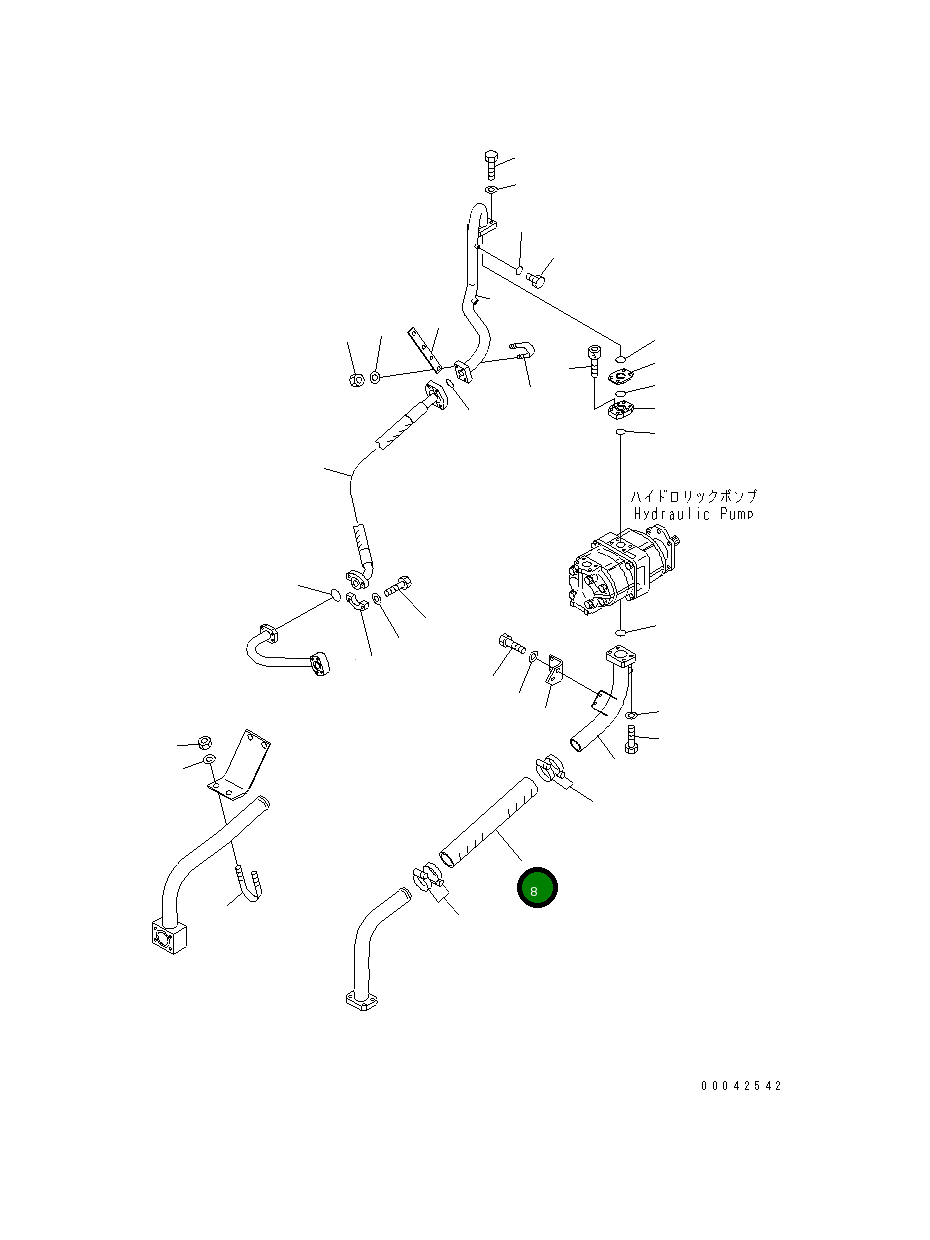 ハイドロリックポンプ
Hydraulic Pump

8

00042542