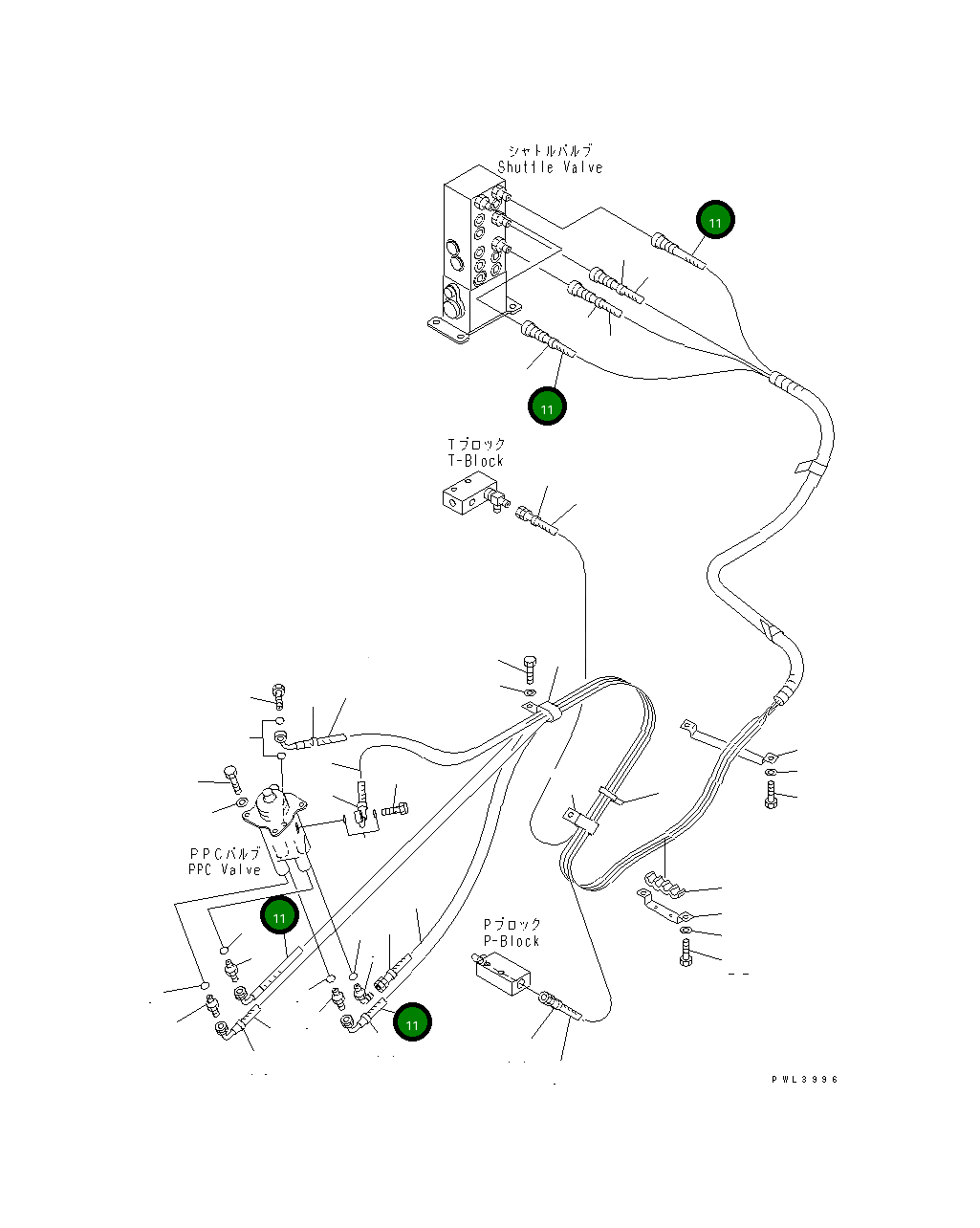 シャトルバルブ
Shuttle Valve

11

11

Tブロック
T-Block

PPCバルブ
PPC Valve

11

Pブロック
P-Block

11

PWL3996