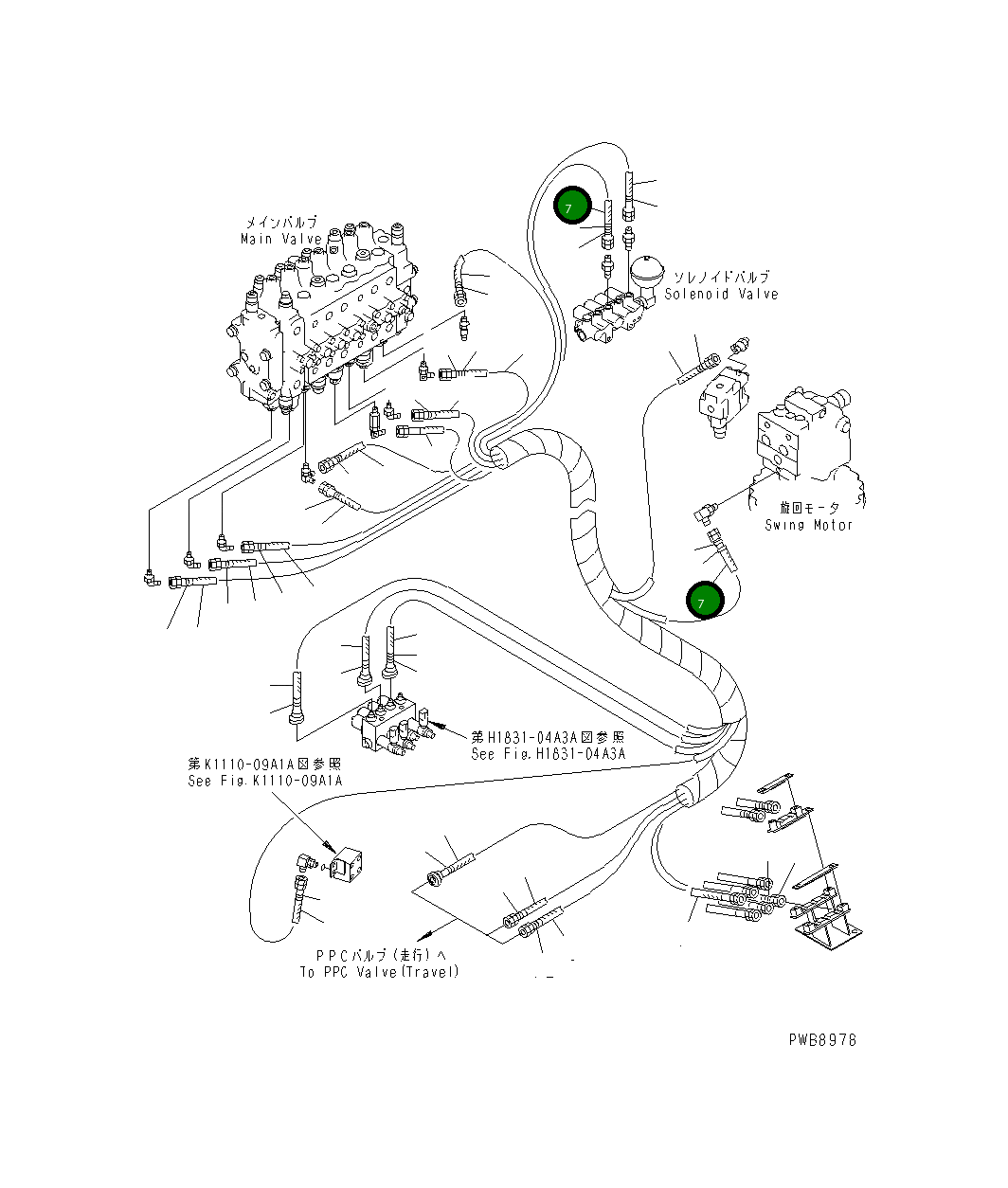 メインバルブ
Main Valve

7

ソレノイドバルブ
Solenoid Valve

旋回モータ
Swing Motor

7

第H1831-04A3A図参照
See Fig.H1831-04A3A

第K1110-09A1A図参照
See Fig.K1110-09A1A

PPCバルブ(走行)へ
To PPC Valve(Travel)

PWB8978