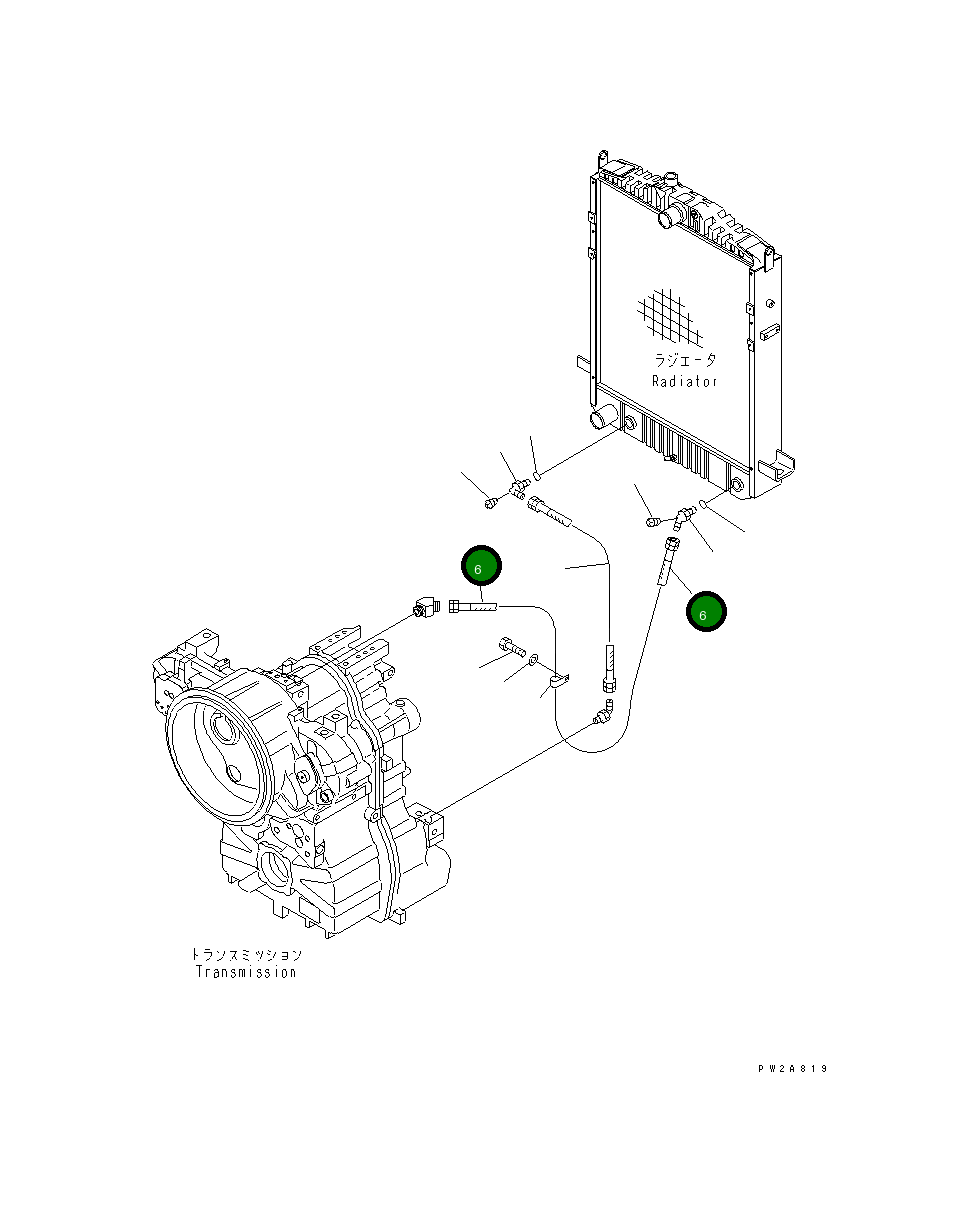 ラジエータ
Radiator

6

6

トランスミッション
Transmission

PW2A819