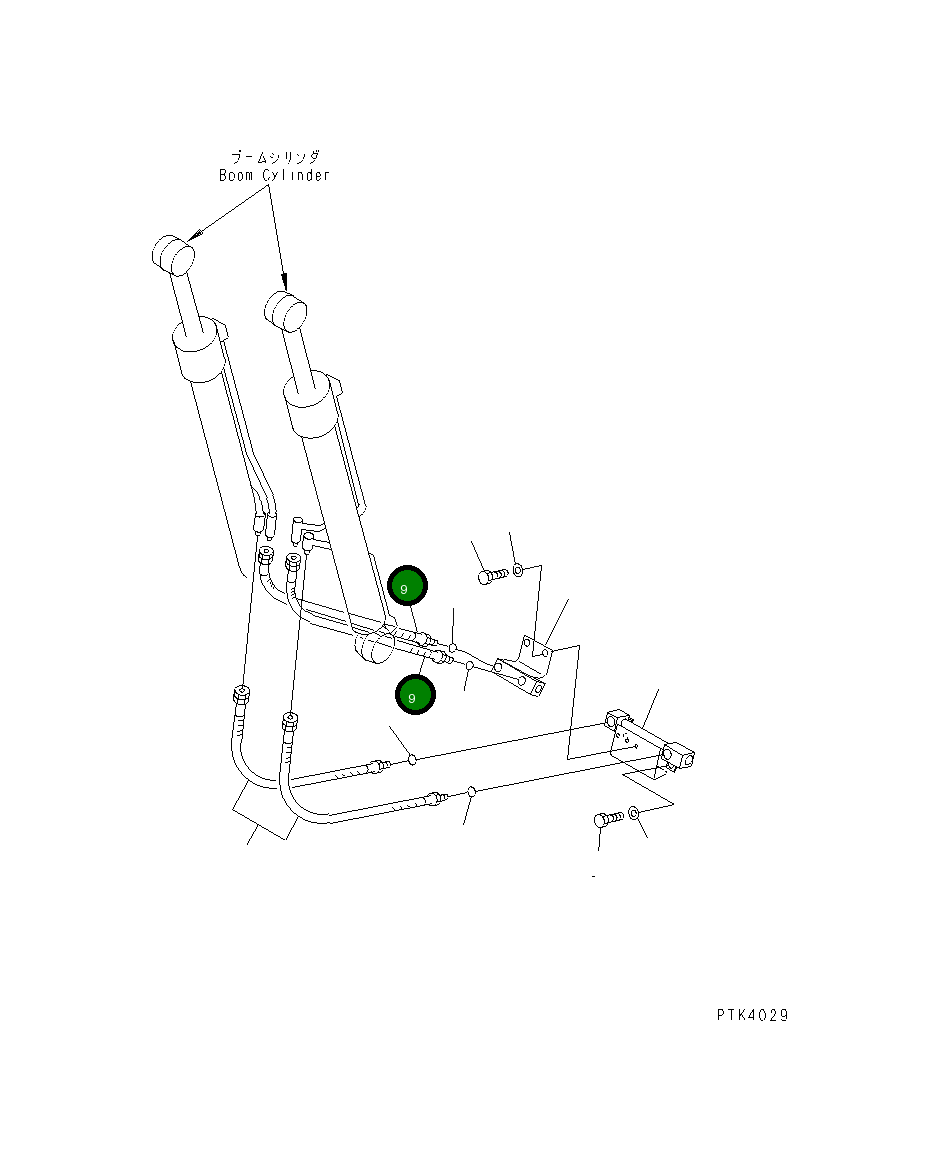 ブームシリンダ
Boom Cylinder

9

9

PTK4029