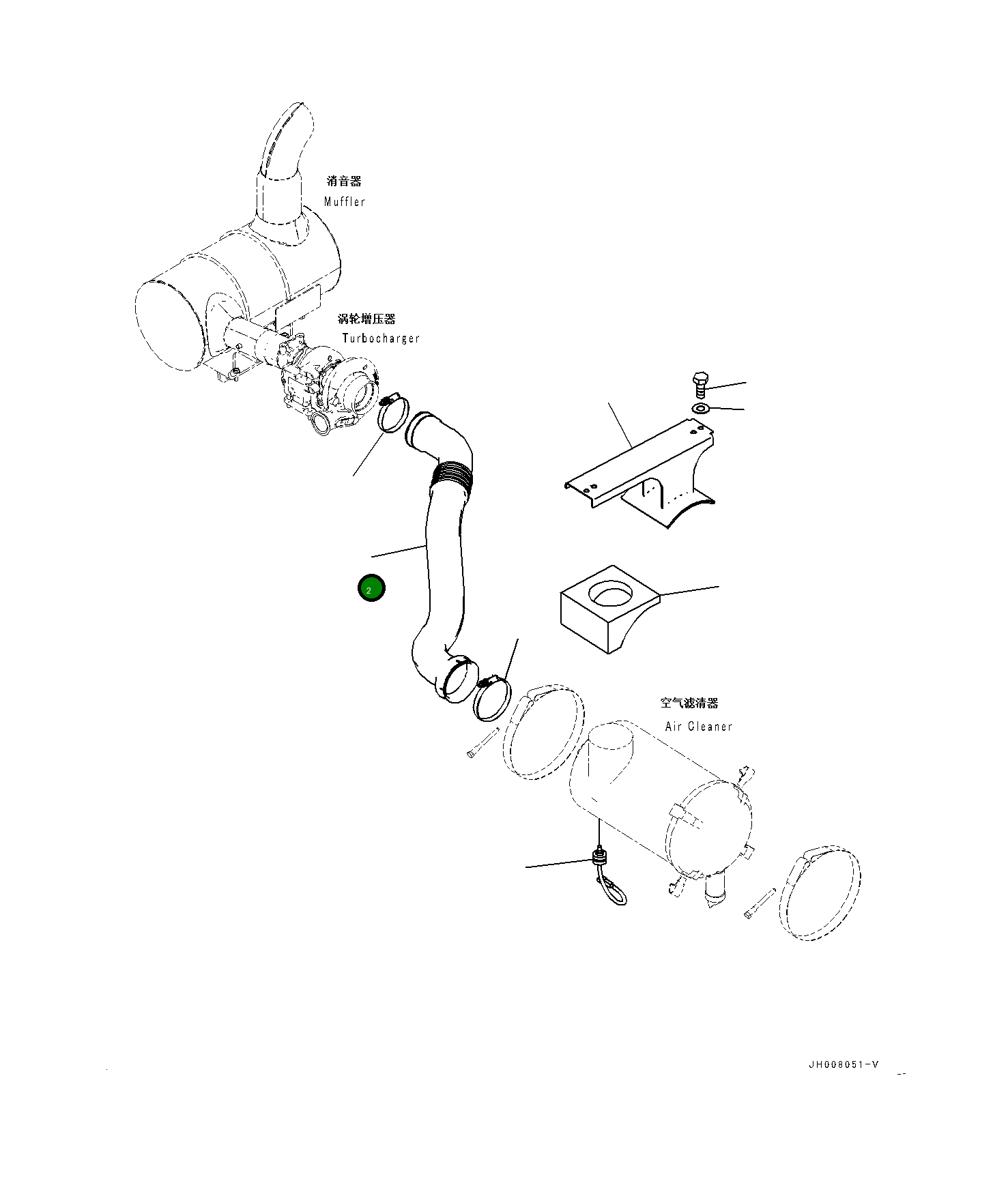 消音器
Muffler

涡轮增压器
Turbocharger

2

空气滤清器
Air Cleaner

JH008051-V