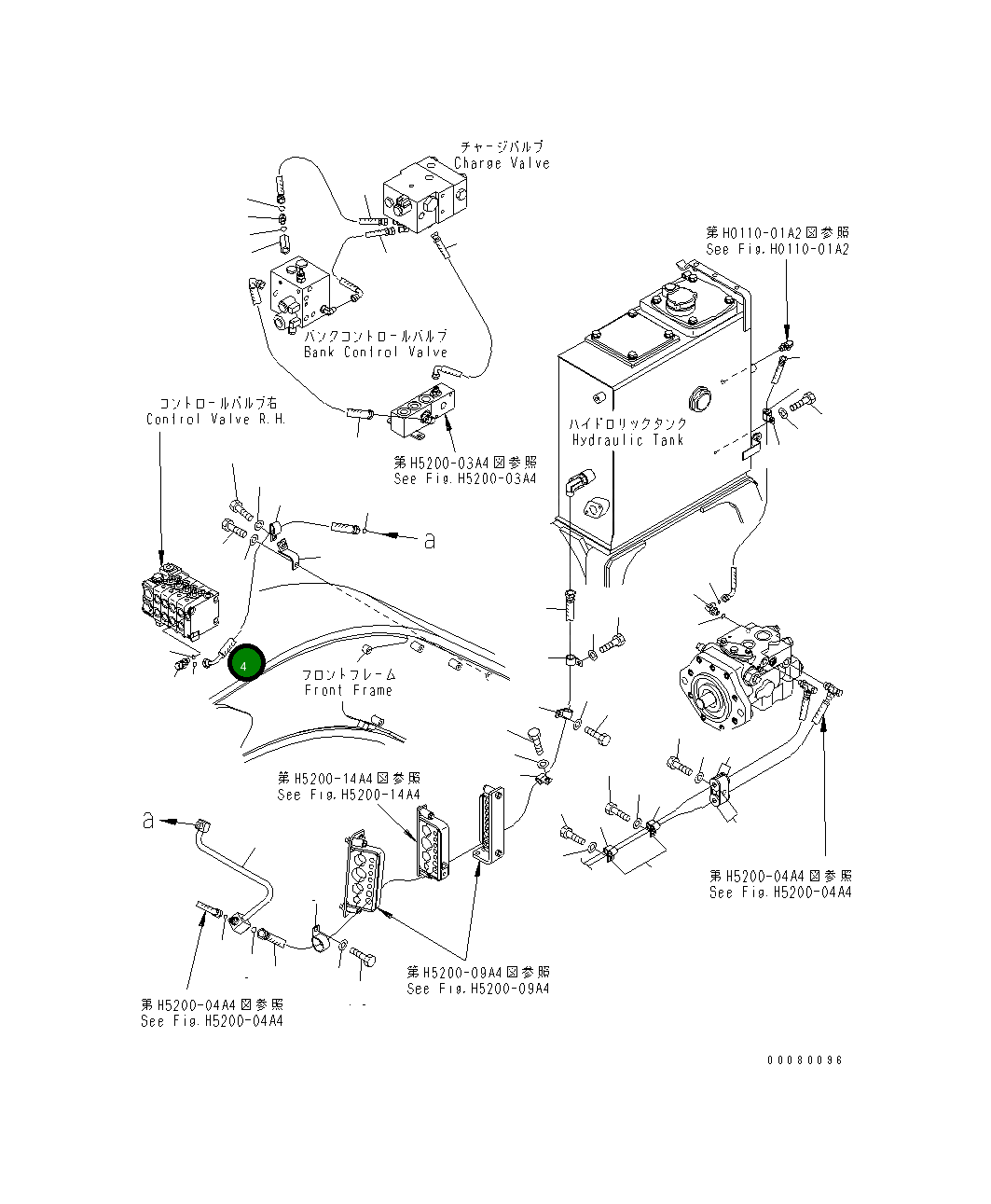 チャージバルブ
Charge Valve

第H0110-01A2図参照
See Fig.H0110-01A2

バンクコントロールバルブ
Bank Control Valve

コントロールバルブ右
Control Valve R.H.

ハイドロリックタンク
Hydraulic Tank

第H5200-03A4図参照
See Fig.H5200-03A4

a

4

フロントフレーム
Front Frame

第H5200-14A4図参照
See Fig.H5200-14A4

a

第H5200-04A4図参照
See Fig.H5200-04A4

第H5200-09A4図参照
See Fig.H5200-09A4

第H5200-04A4図参照
See Fig.H5200-04A4

00080096