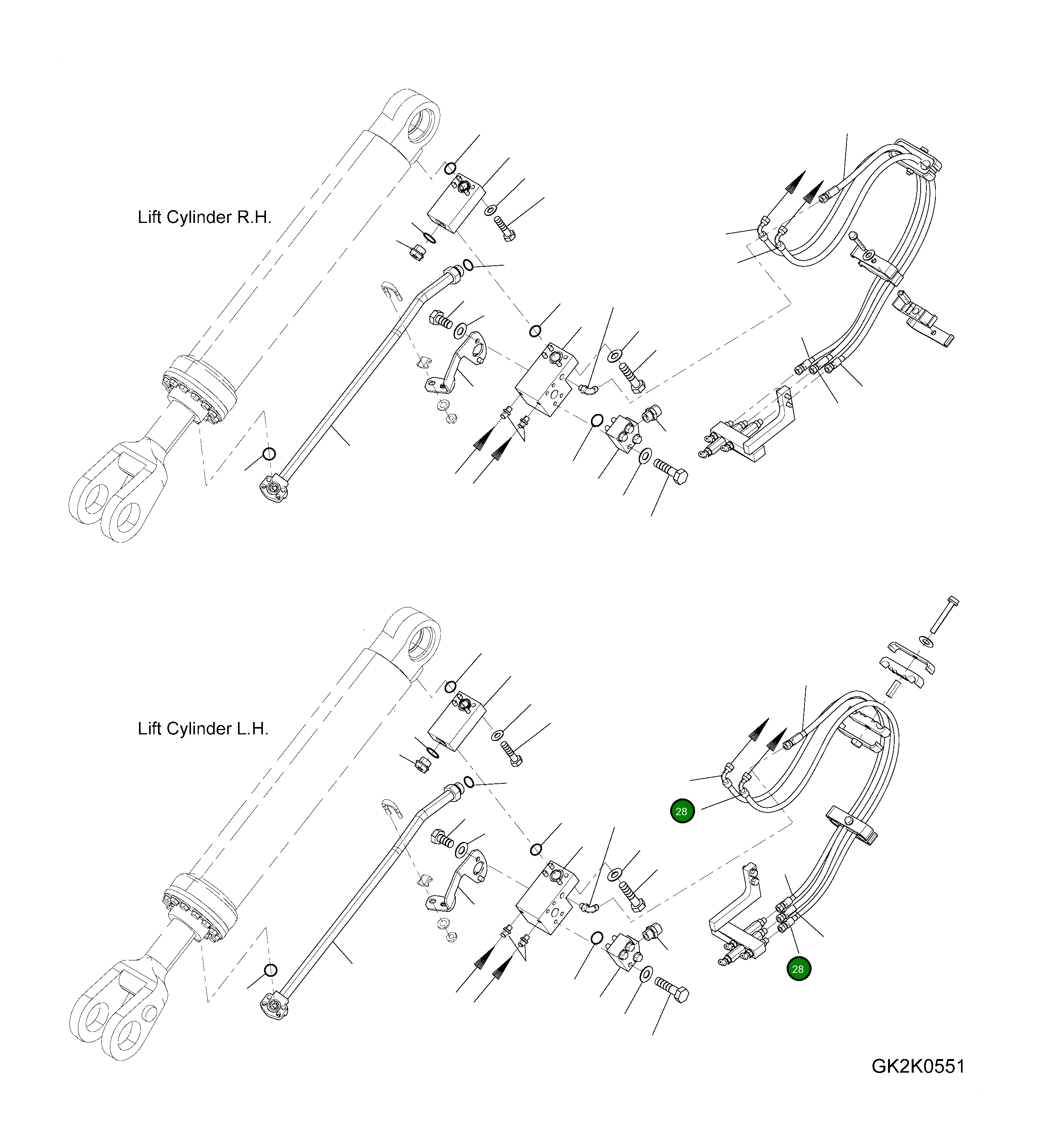 Lift Cylinder R.H.

Lift Cylinder L.H.

28

28

GK2K0551