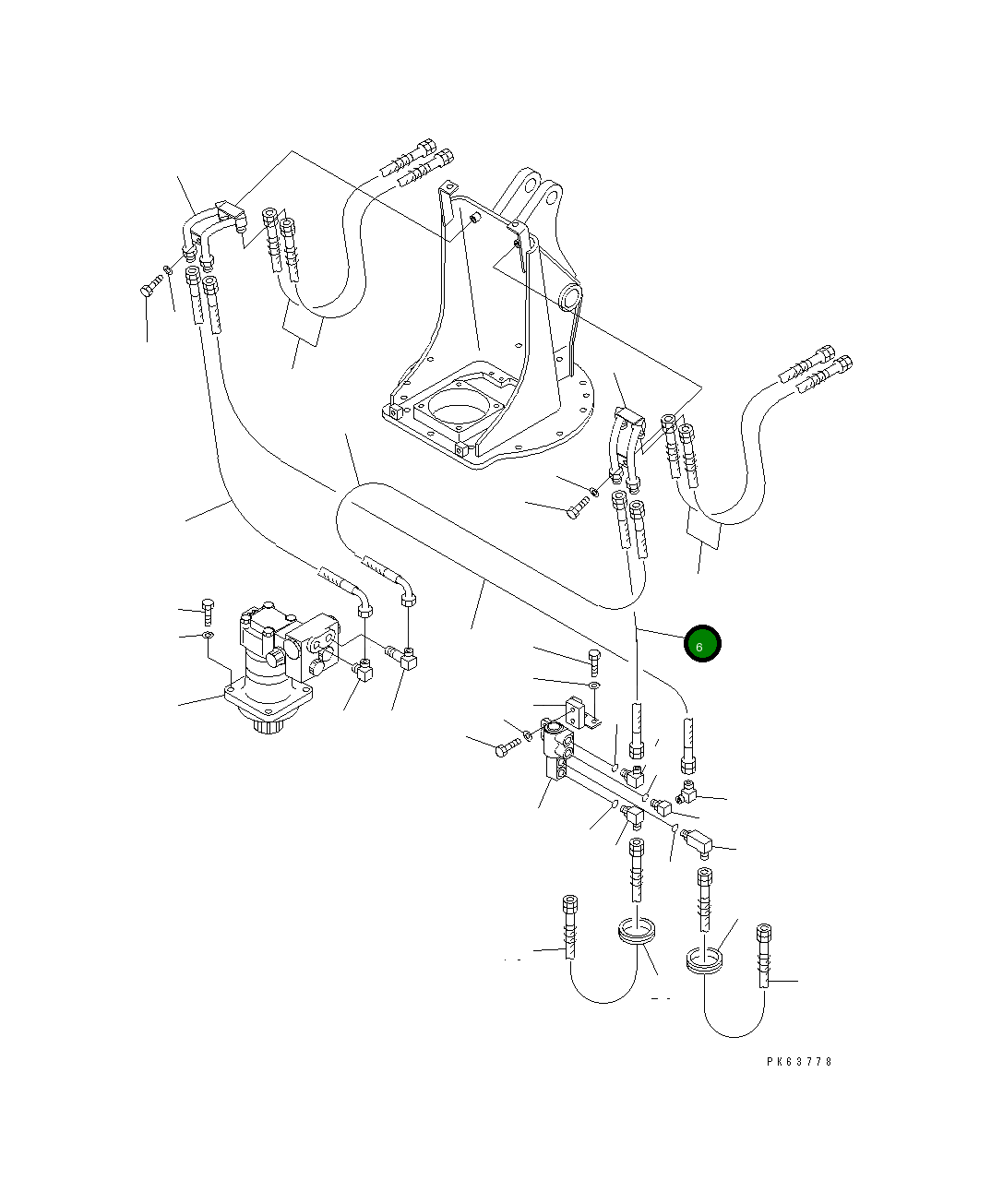 6

PK63778