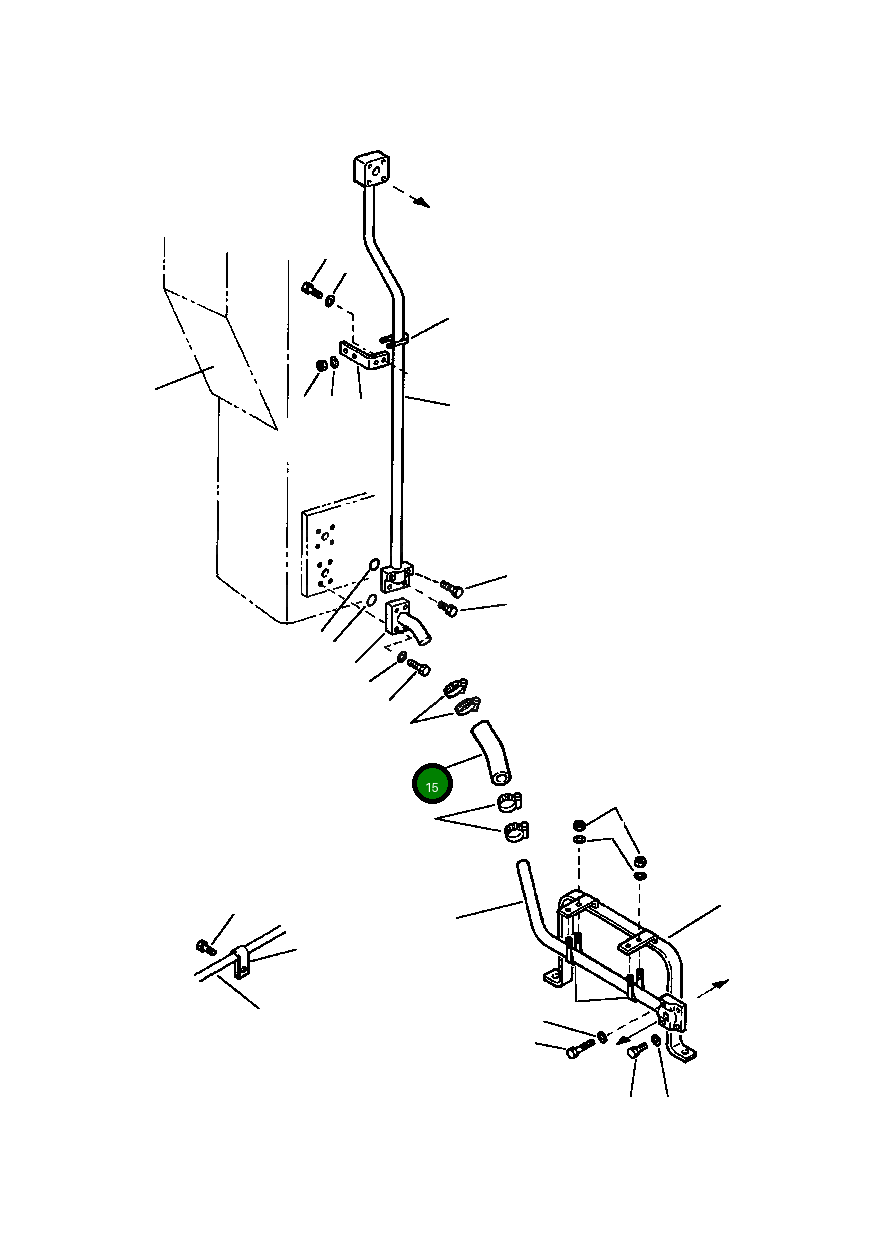 15