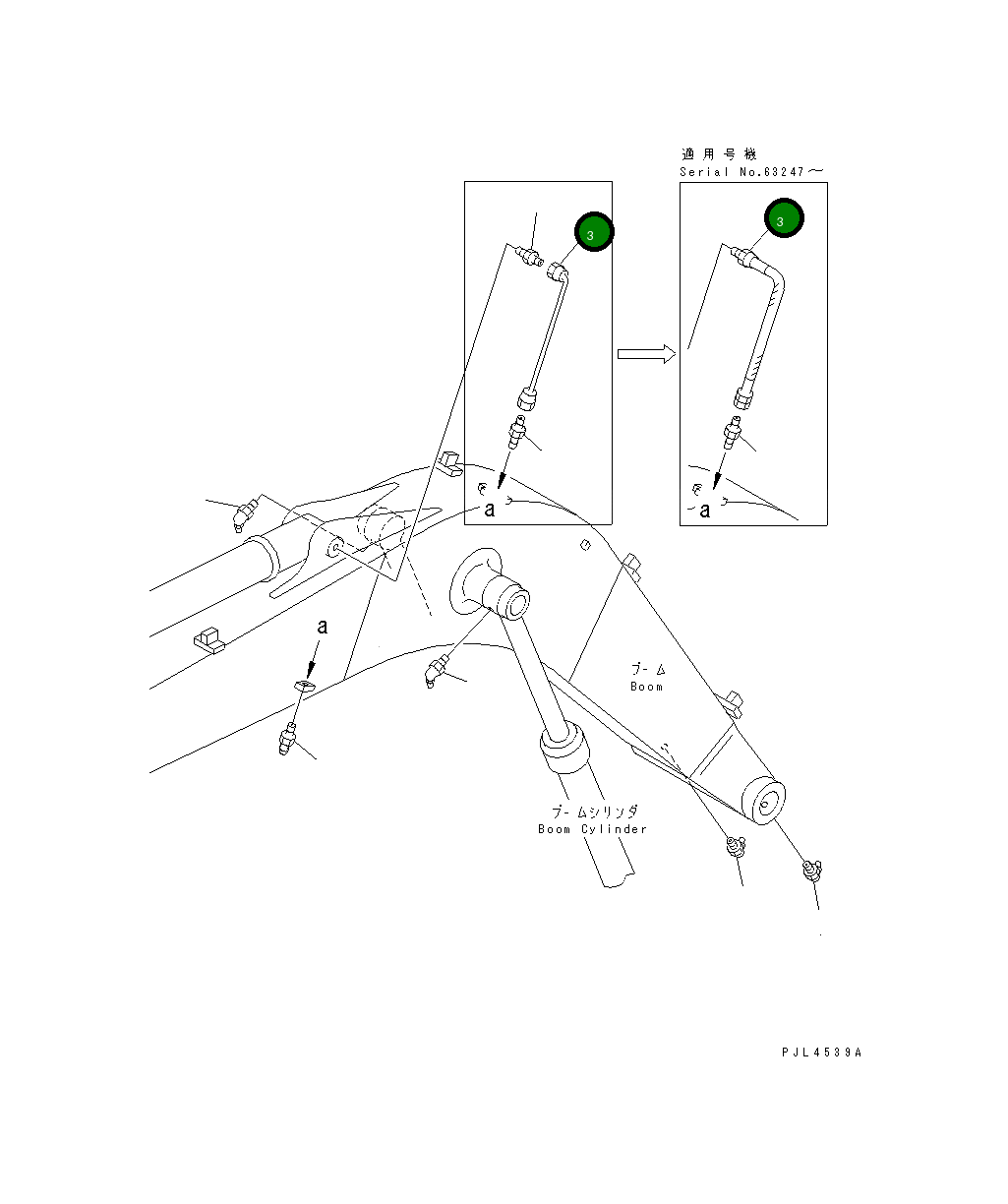 適用号機
Serial No.63247～

3

3

a

a

a

ブーム
Boom

ブームシリンダ
Boom Cylinder

PJL4539A