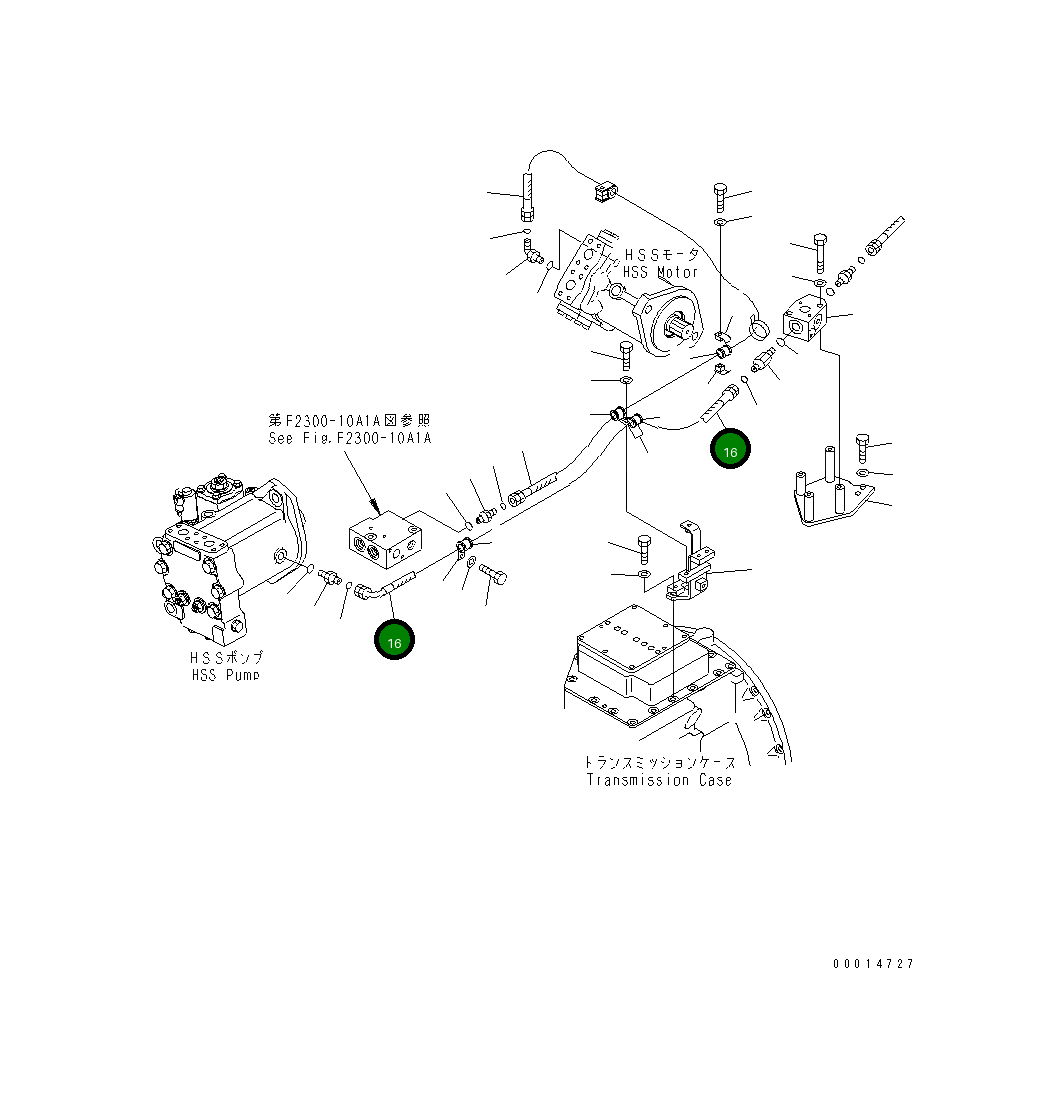 HSSモータ
HSS Motor

第F2300-10A1A図参照
See Fig.F2300-10A1A

16

16

HSSポンプ
HSS Pump

トランスミッションケース
Transmission Case

00014727