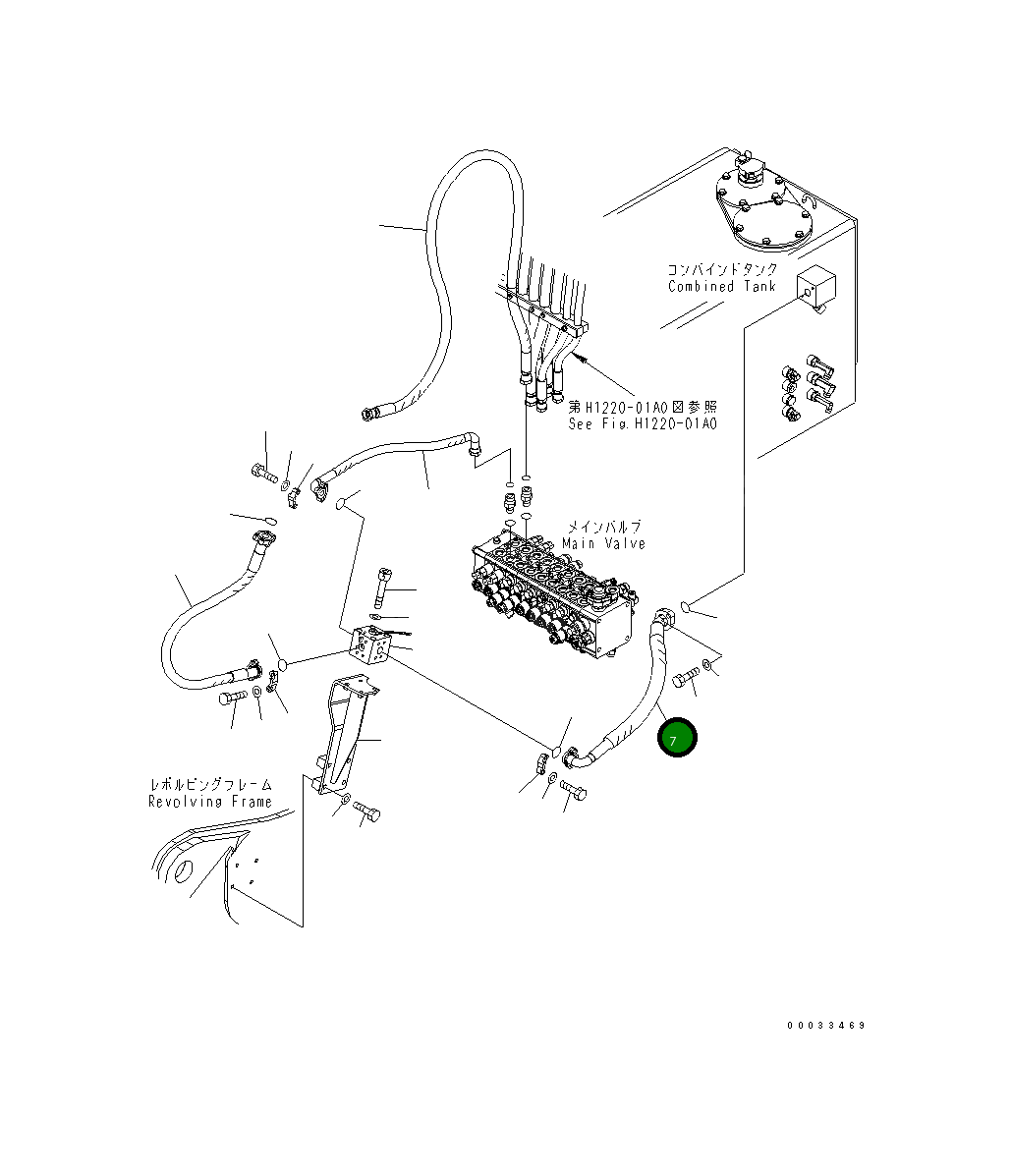 コンバインドタンク
Combined Tank

第H1220-01A0図参照
See Fig.H1220-01A0

メインバルブ
Main Valve

7

レボルビングフレーム
Revolving Frame

00033469