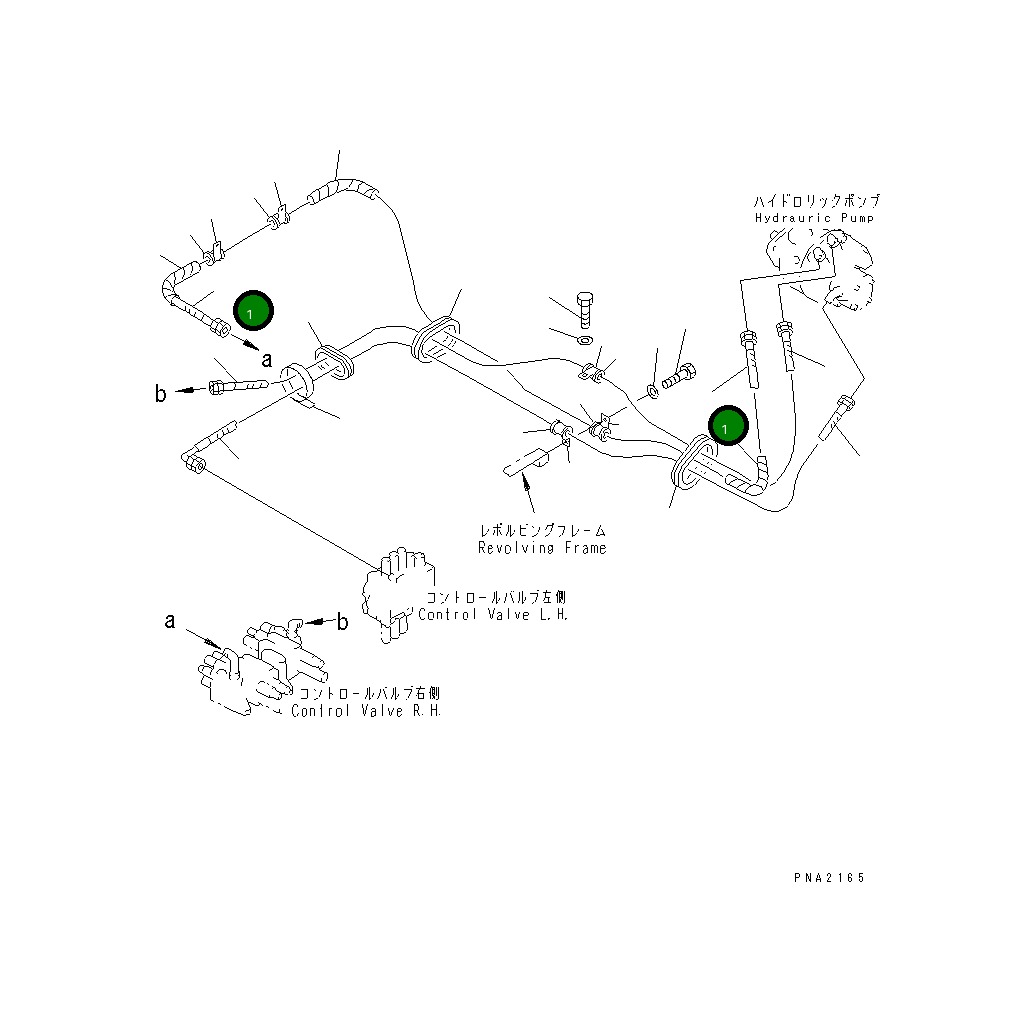 ハイドロリックポンプ
Hydrauric Pump

1

a

b

1

レボルビングフレーム
Revolving Frame

コントロールバルブ左側
Control Valve L.H.

a

b

コントロールバルブ右側
Control Valve R.H.

PNA2165