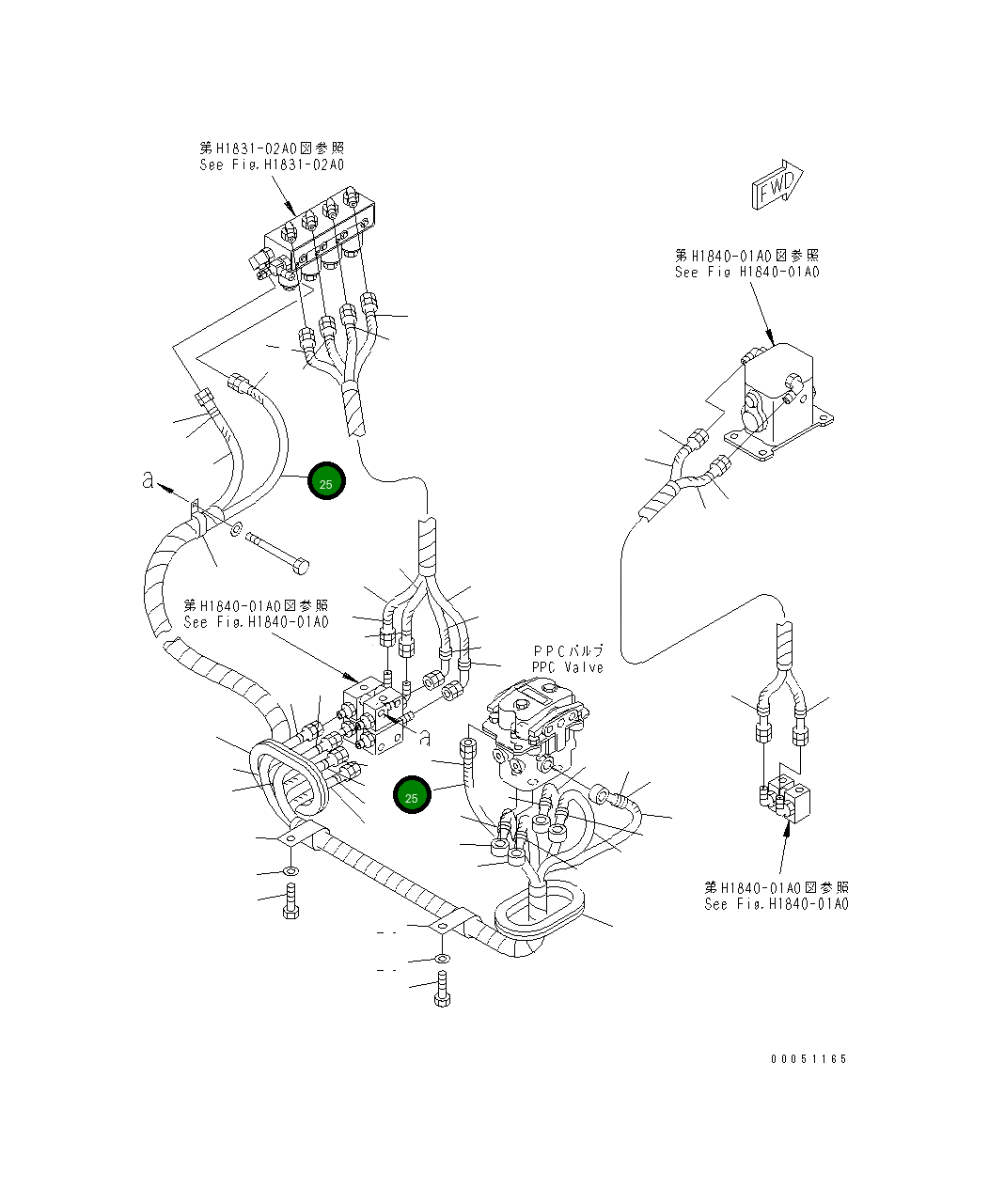 第H1831-02A0図参照
See Fig.H1831-02A0

FWD

第H1840-01A0図参照
See Fig H1840-01A0

a

25

第H1840-01A0図参照
See Fig.H1840-01A0

PPCバルブ
PPC Valve

a

25

第H1840-01A0図参照
See Fig.H1840-01A0

00051165