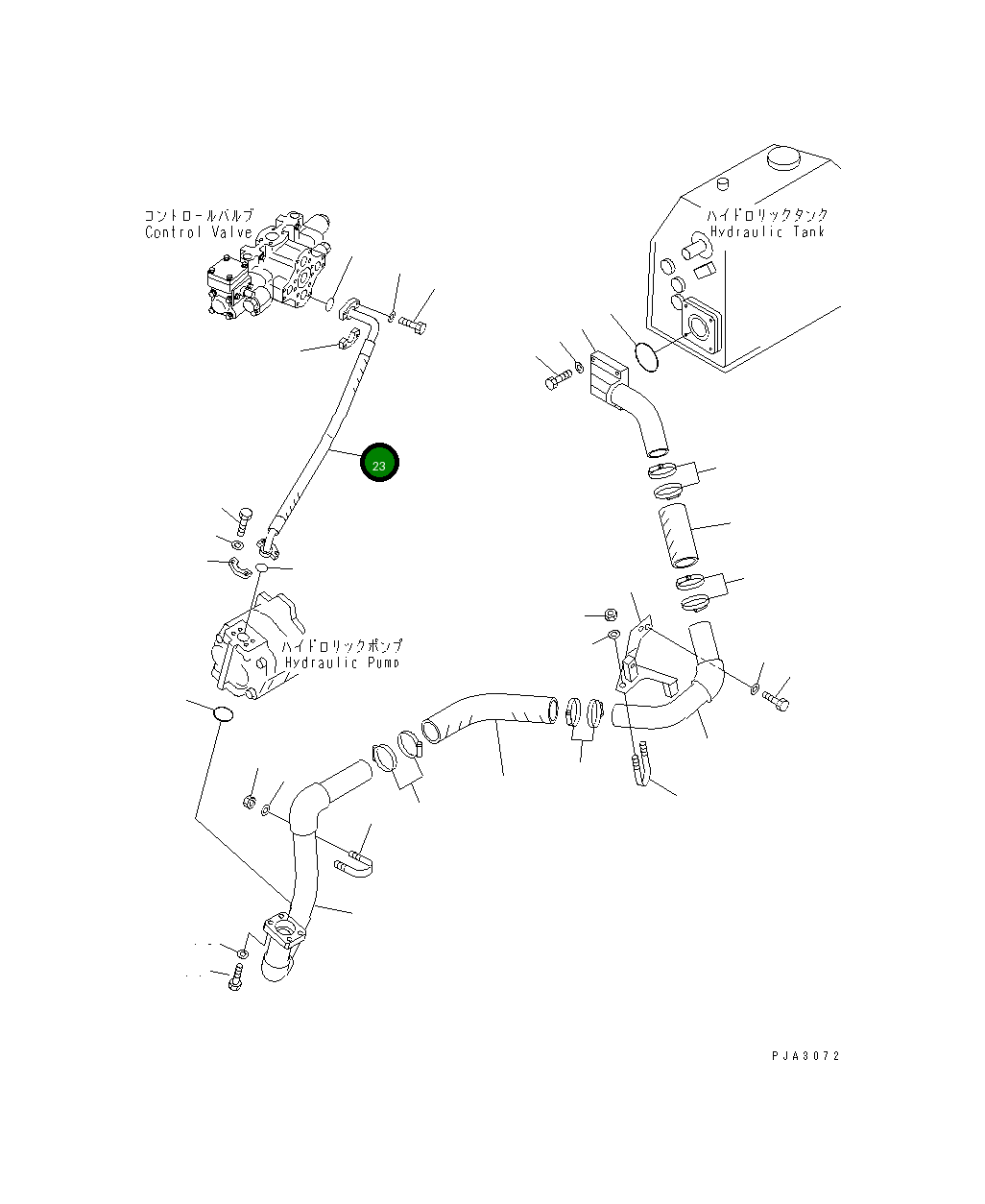 コントロールバルブ
Control Valve

ハイドロリックタンク
Hydraulic Tank

23

ハイドロリックポンプ
Hydraulic Pump

PJA3072