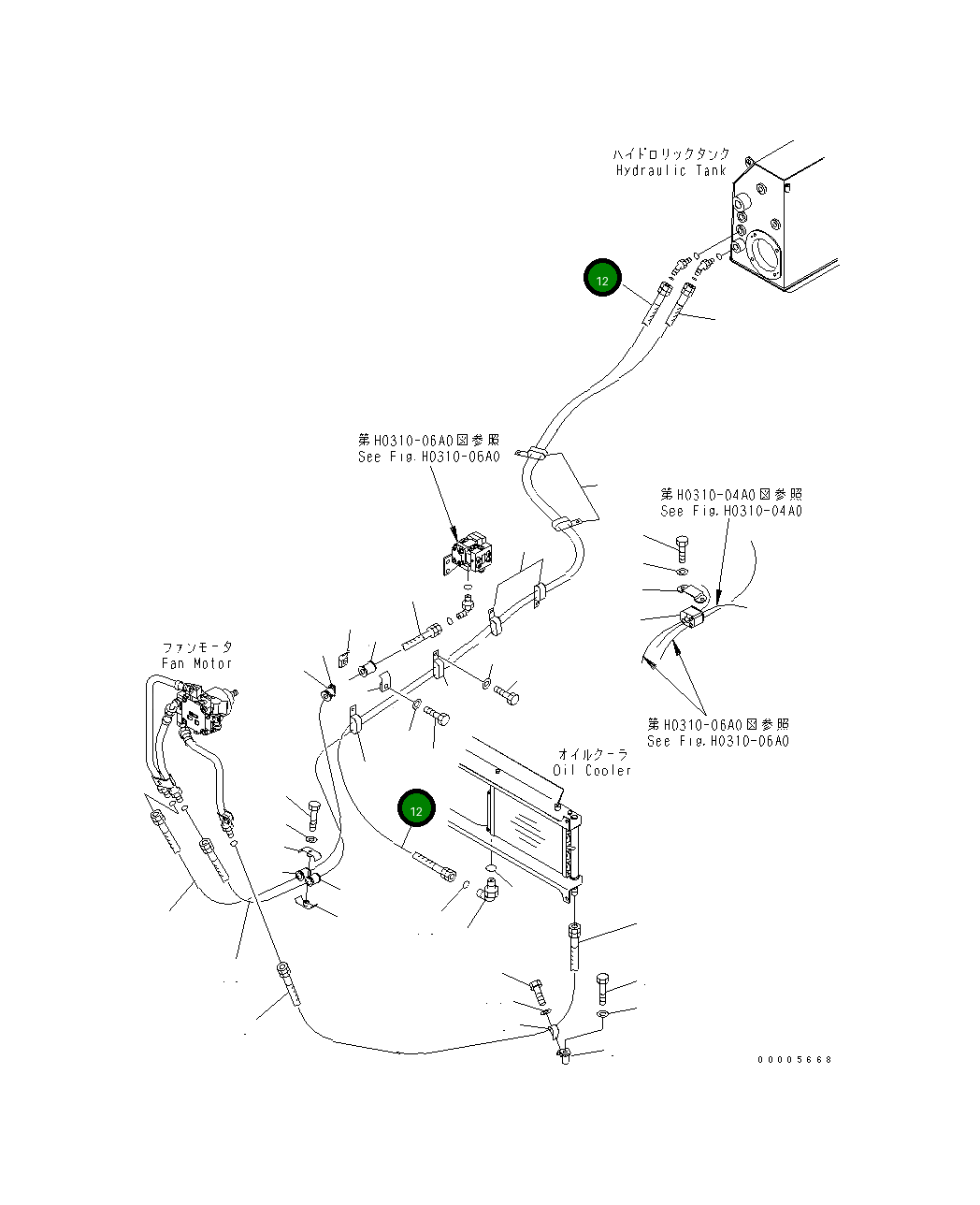 ハイドロリックタンク
Hydraulic Tank

12

第H0310-06A0図参照
See Fig.H0310-06A0

第H0310-04A0図参照
See Fig.H0310-04A0

ファンモータ
Fan Motor

第H0310-06A0図参照
See Fig.H0310-06A0

オイルクーラ
Oil Cooler

12

00005668