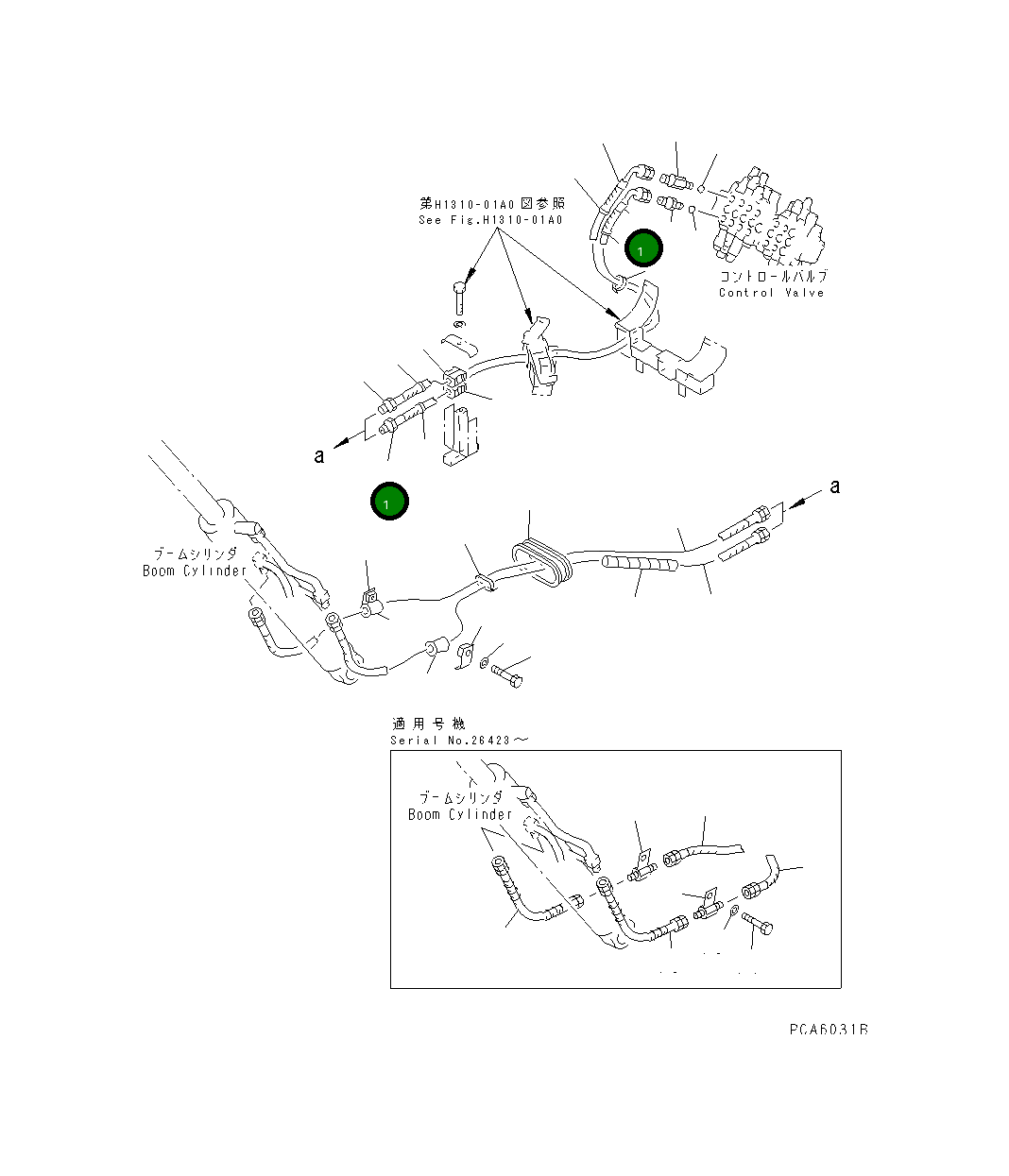 第H1310-01A0図参照
See Fig.H1310-01A0

1

コントロールバルブ
Control Valve

a

1

a

ブームシリンダ
Boom Cylinder

適用号機
Serial No.26423～

ブームシリンダ
Boom Cylinder

PCA6031B