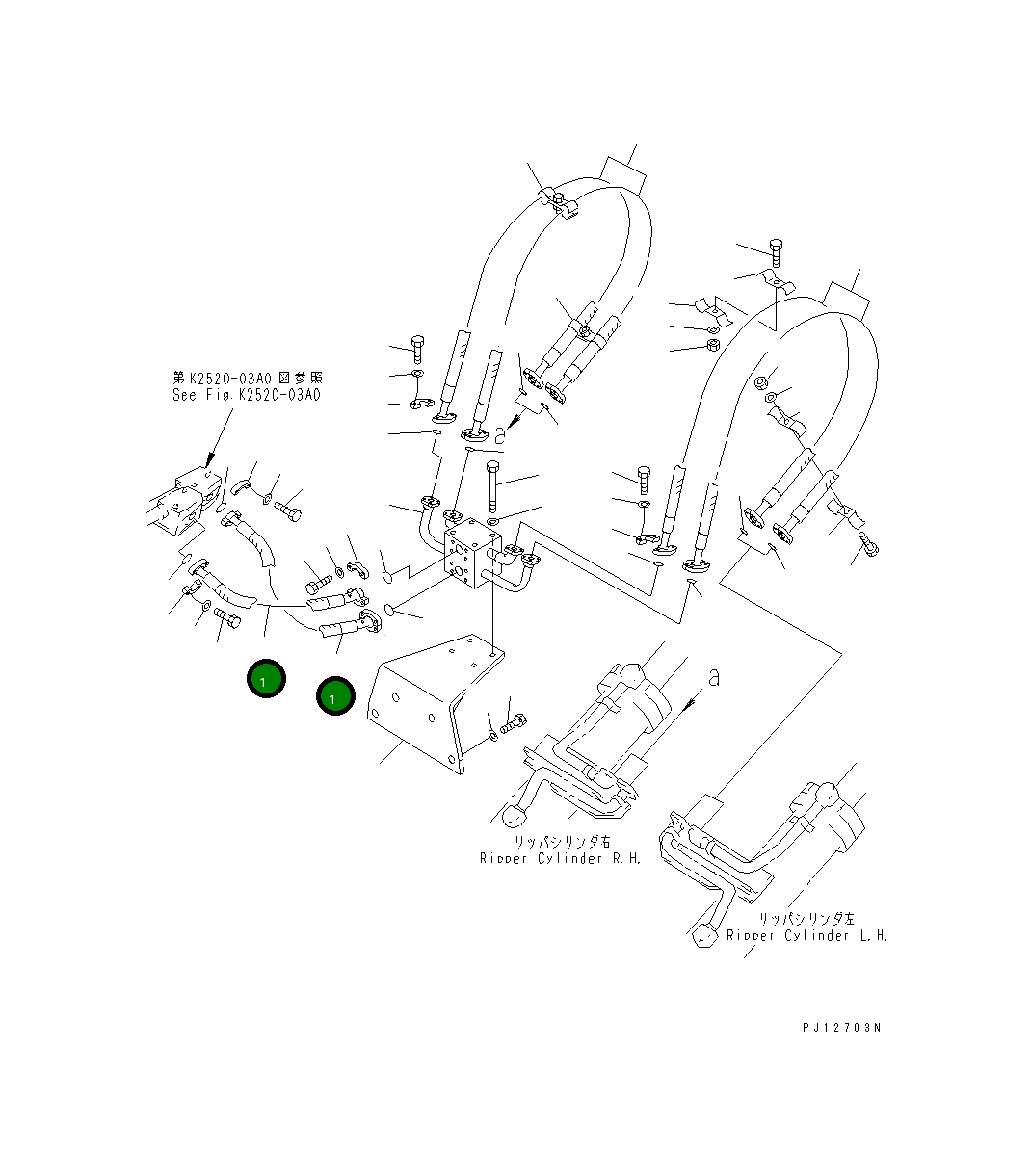 第K2520-03A0図参照
See Fig.K2520-03A0

a

1

1

a

リッパシリンダ右
Ripper Cylinder R.H.

リッパシリンダ左
Ripper Cylinder L.H.

PJ12703N