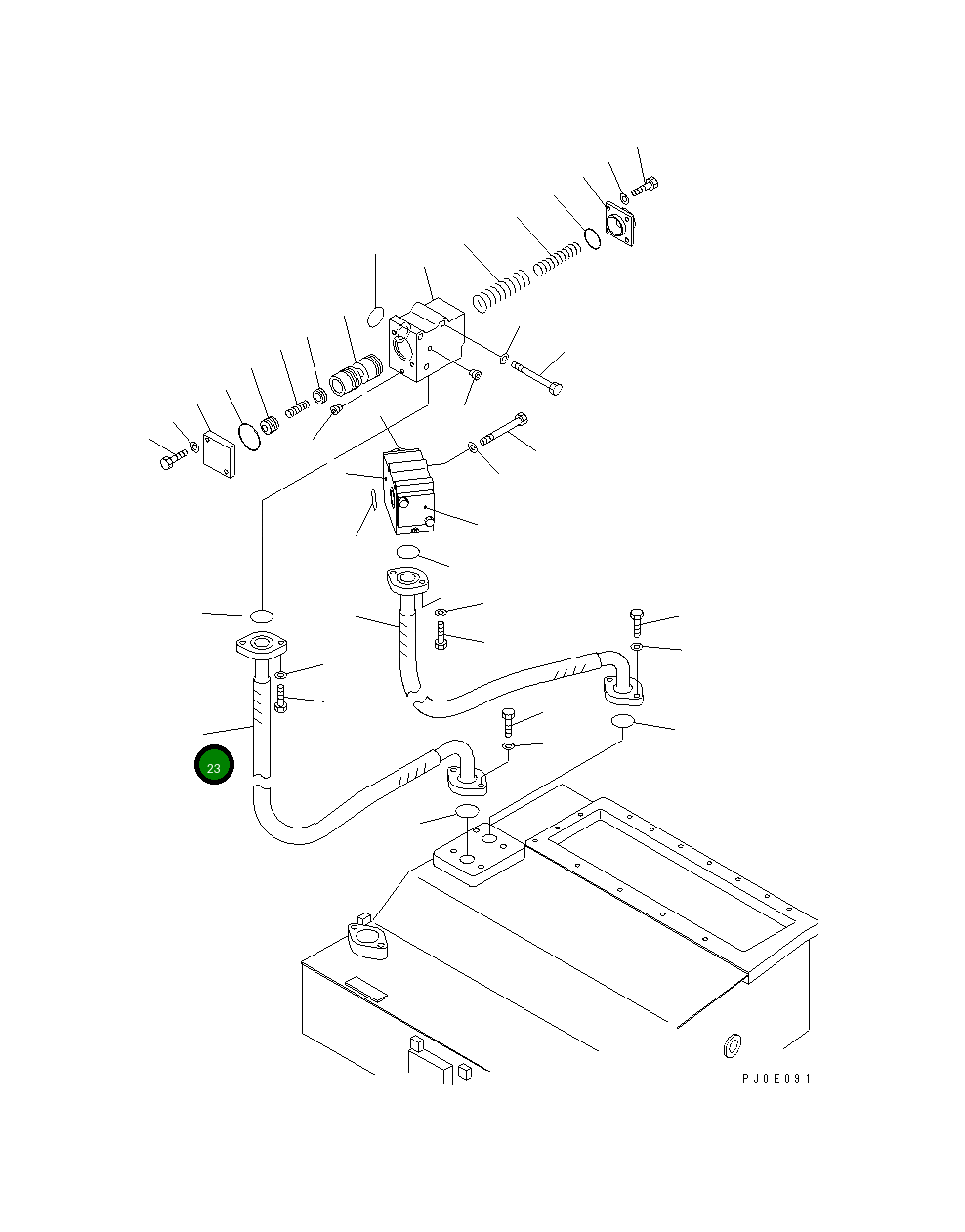 23

PJ0E091