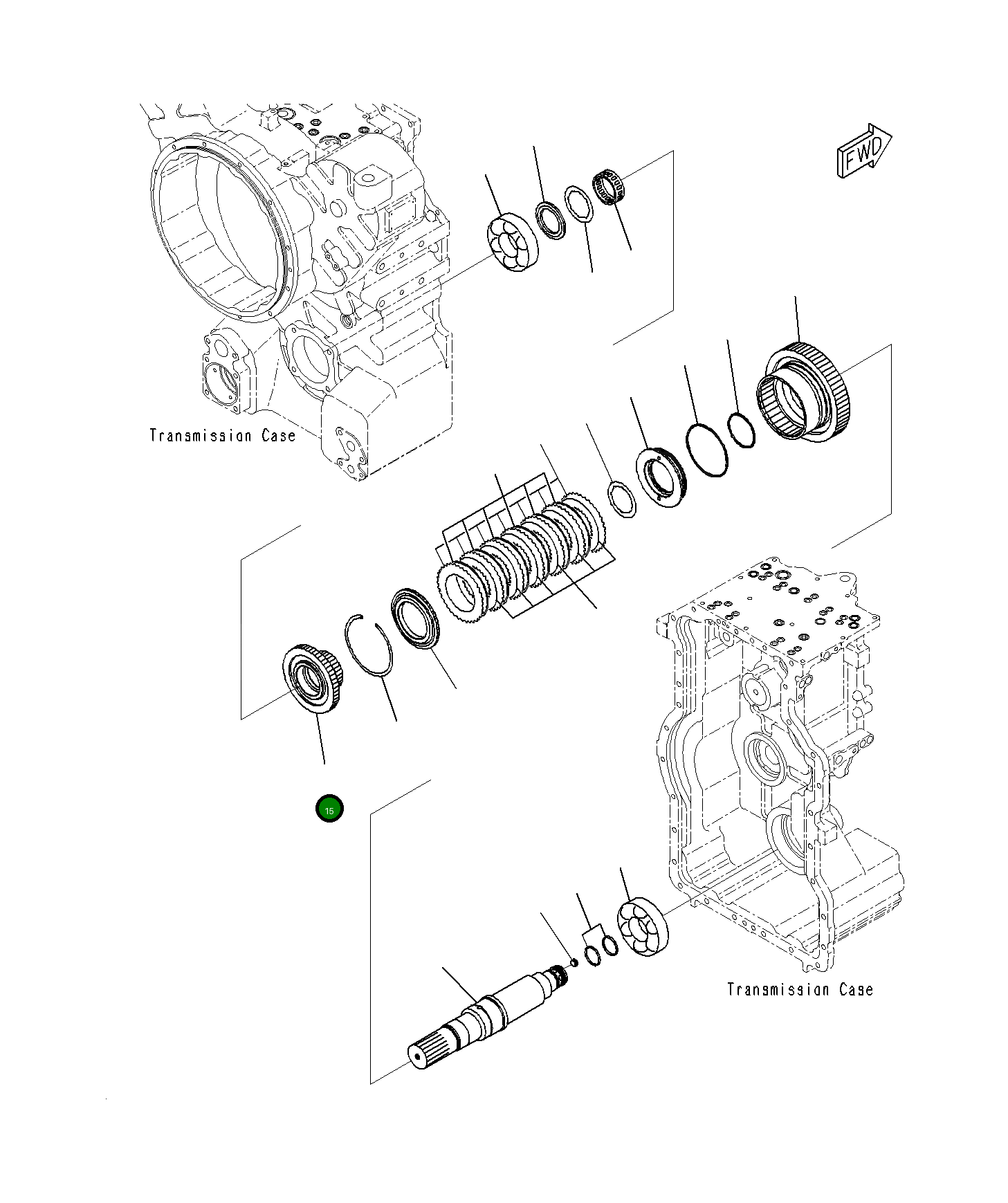 FWD

Transmission Case

15

Transmission Case