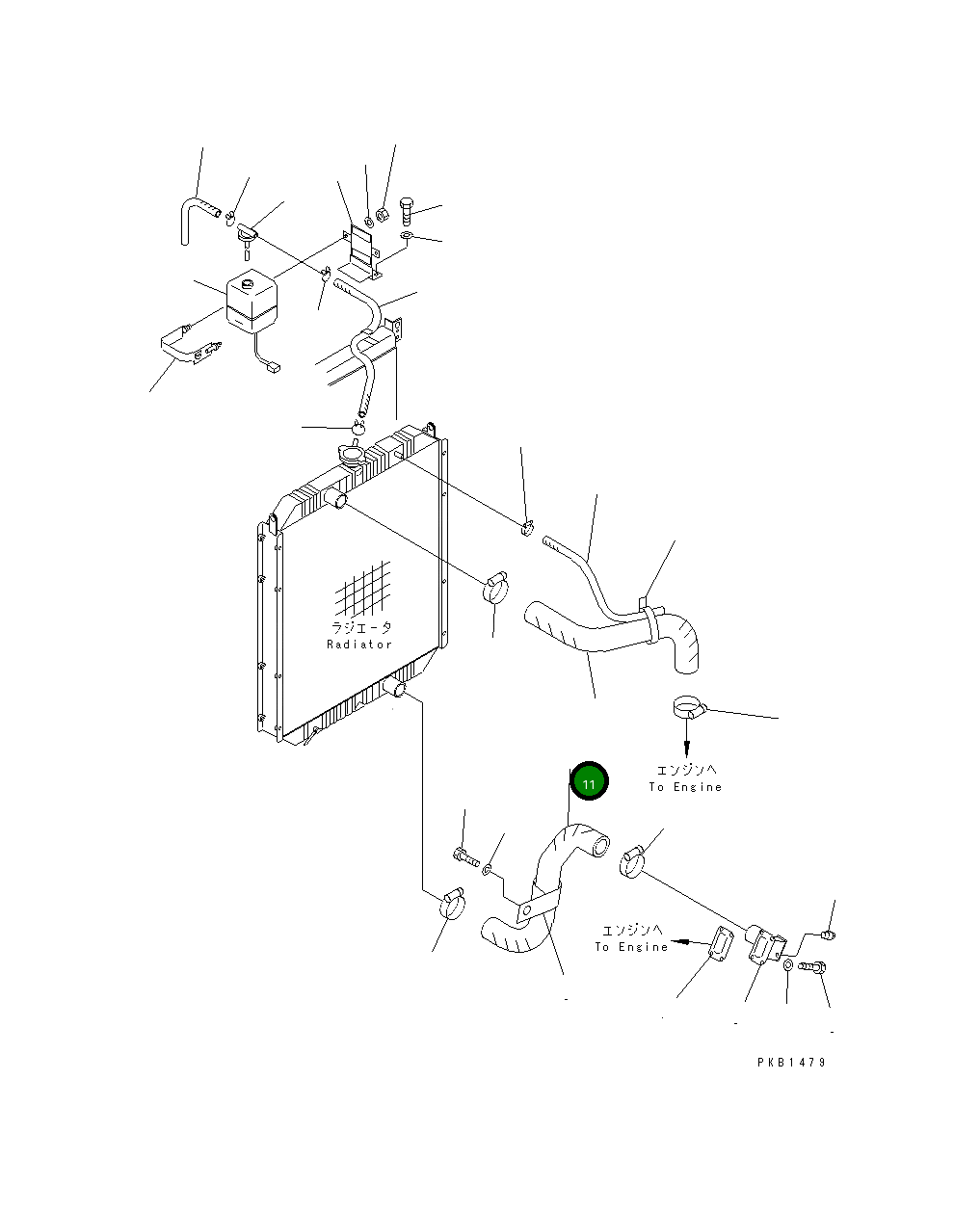 ラジエータ
Radiator

エンジンへ
To Engine

11

エンジンへ
To Engine

PKB1479