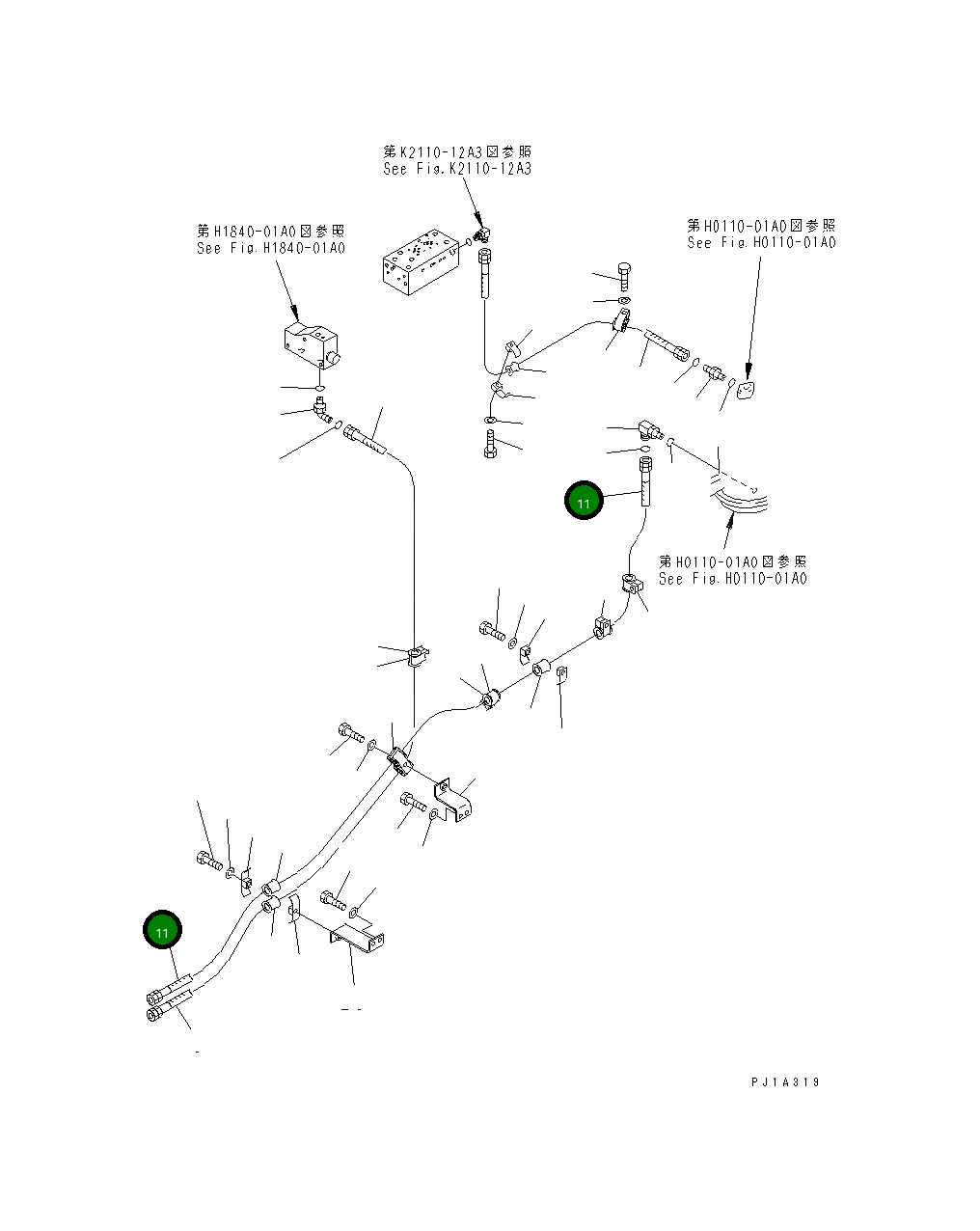 第K2110-12A3図参照
See Fig.K2110-12A3

第H1840-01A0図参照
See Fig.H1840-01A0

第H0110-01A0図参照
See Fig.H0110-01A0

11

第H0110-01A0図参照
See Fig.H0110-01A0

11

PJ1A319