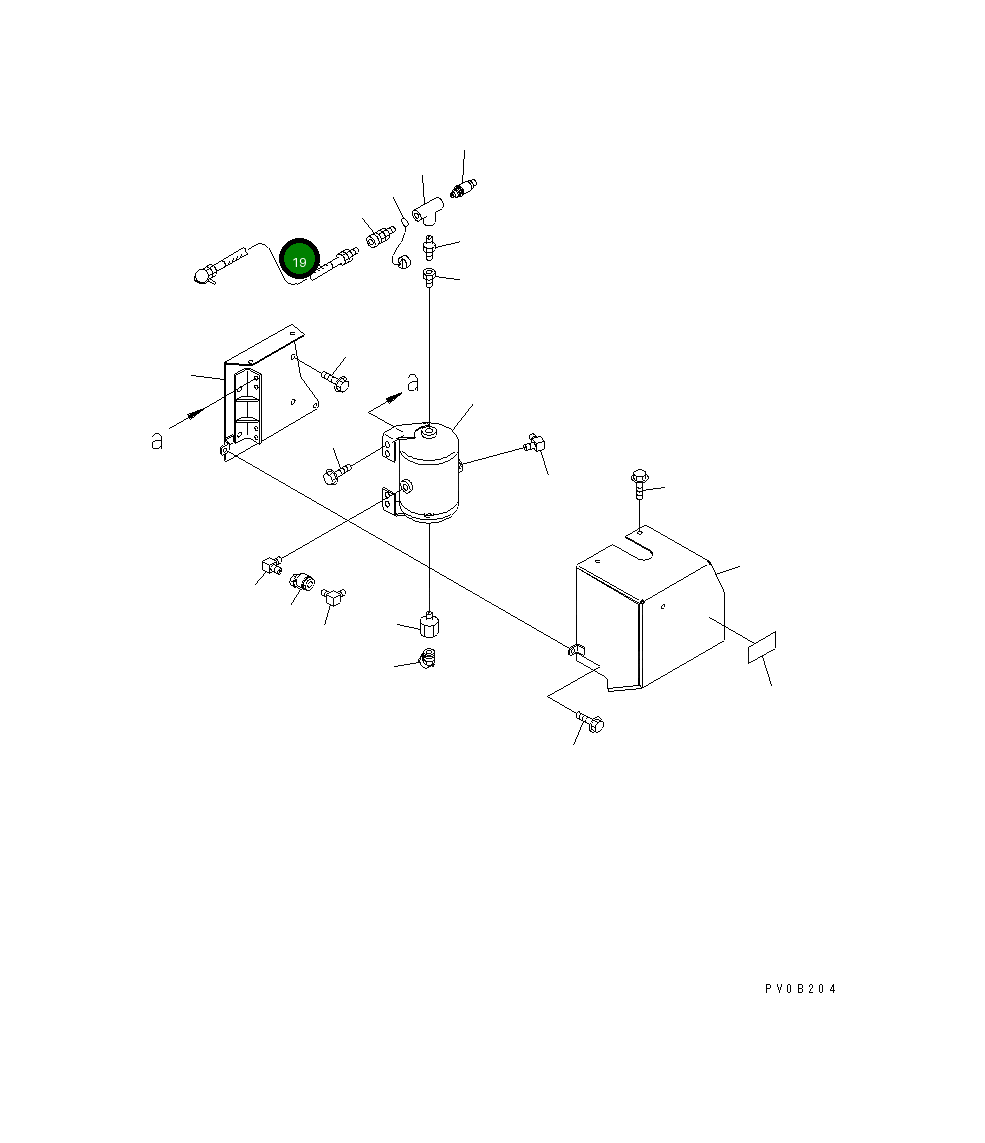 19

a

a

PV0B204