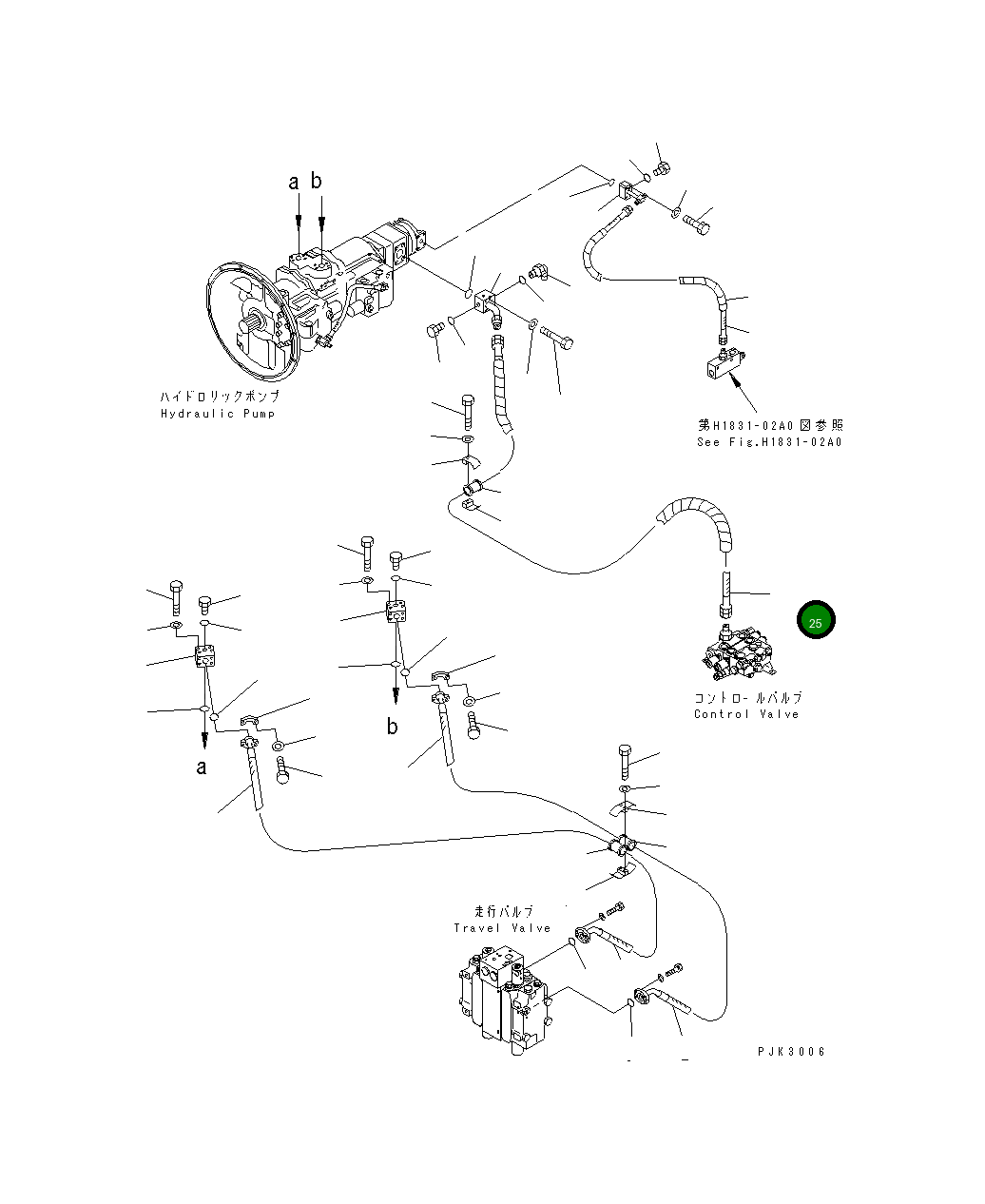 a b

ハイドロリックポンプ
Hydraulic Pump

第H1831-02A0図参照
See Fig.H1831-02A0

25

コントロールバルブ
Control Valve

b

a

走行バルブ
Travel Valve

PJK3006