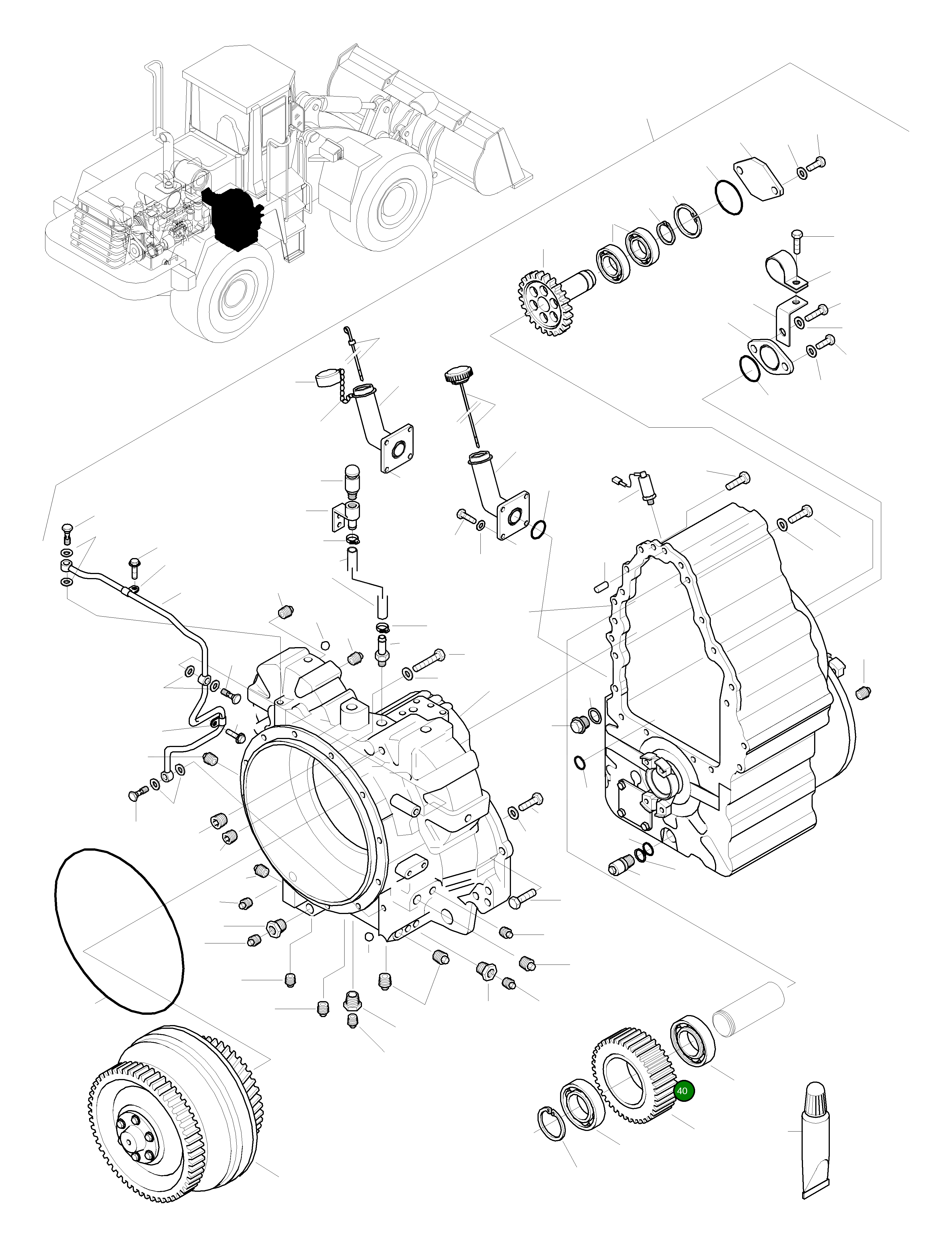 40