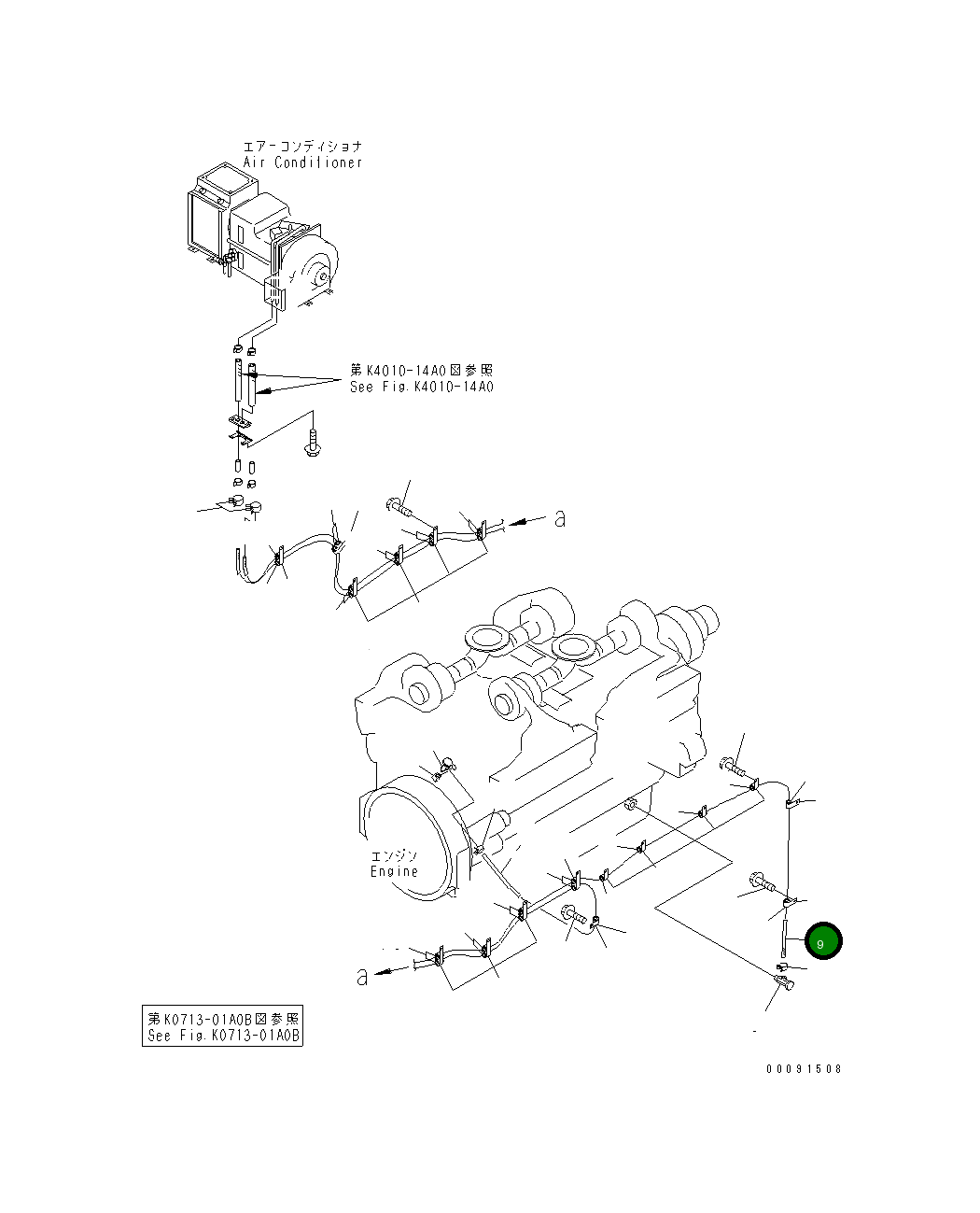 エアーコンディショナ
Air Conditioner

第K4010-14A0図参照
See Fig.K4010-14A0

a

エンジン
Engine

9

a

第K0713-01A0B図参照
See Fig.K0713-01A0B

00091508