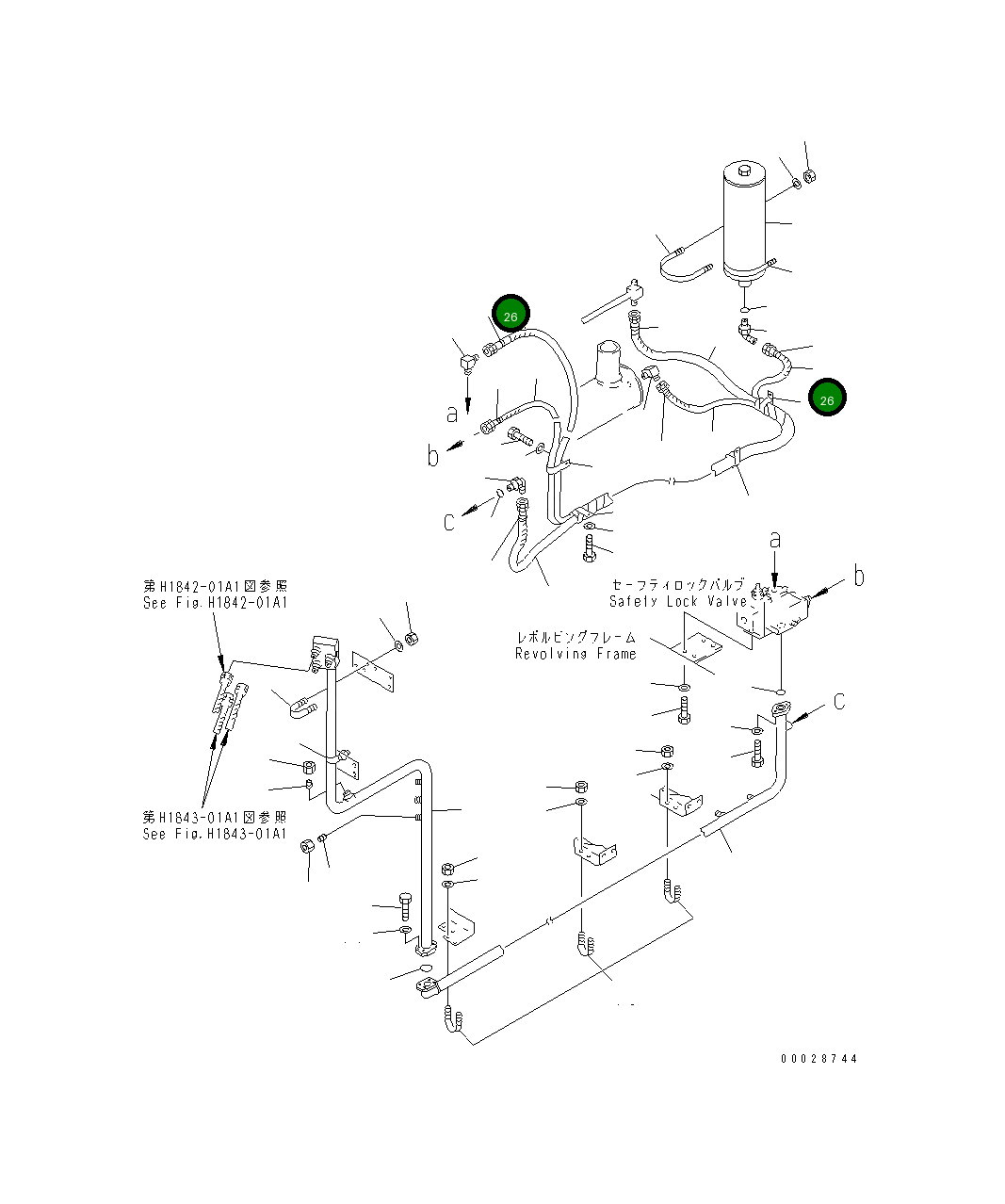 26

26

a

b

c

a

b

セーフティロックバルブ
Safety Lock Valve

レボルビングフレーム
Revolving Frame

c

第H1842-01A1図参照
See Fig.H1842-01A1

第H1843-01A1図参照
See Fig.H1843-01A1

00028744