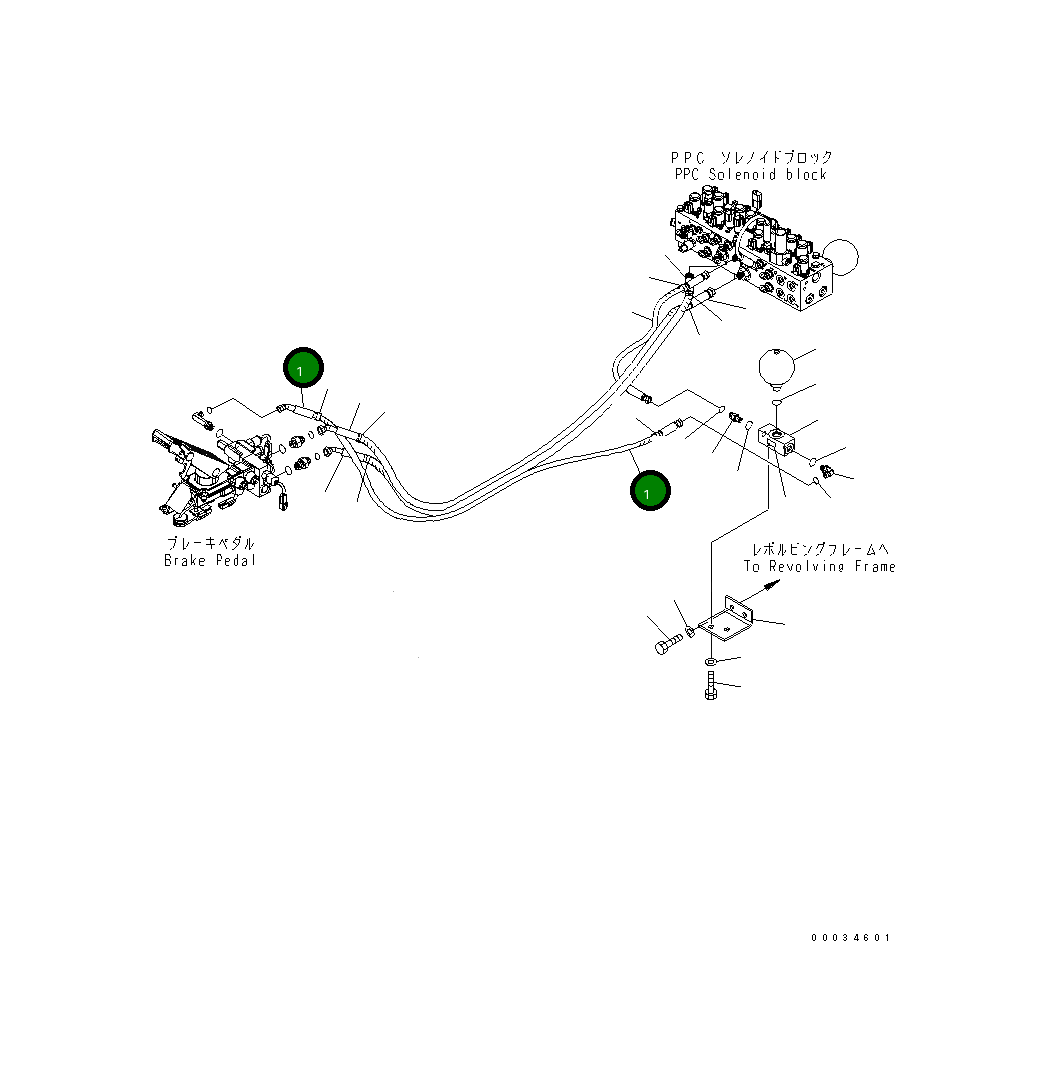 PPC ソレノイドブロック
PPC Solenoid block

1

1

ブレーキペダル
Brake Pedal

レボルビングフレームへ
To Revolving Frame

00034601