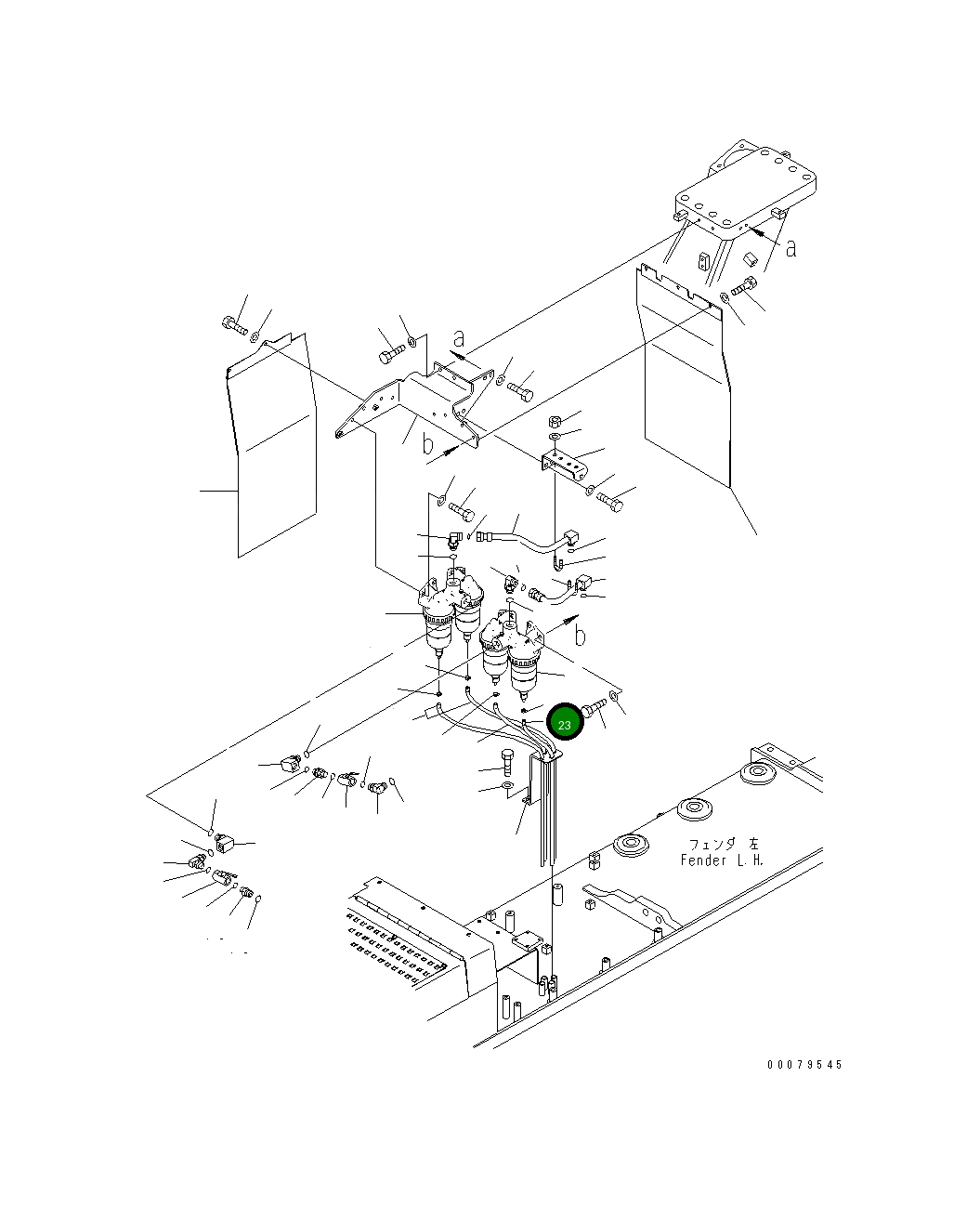 a

a

b

b

23

フェンダ 左
Fender L.H.

00079545