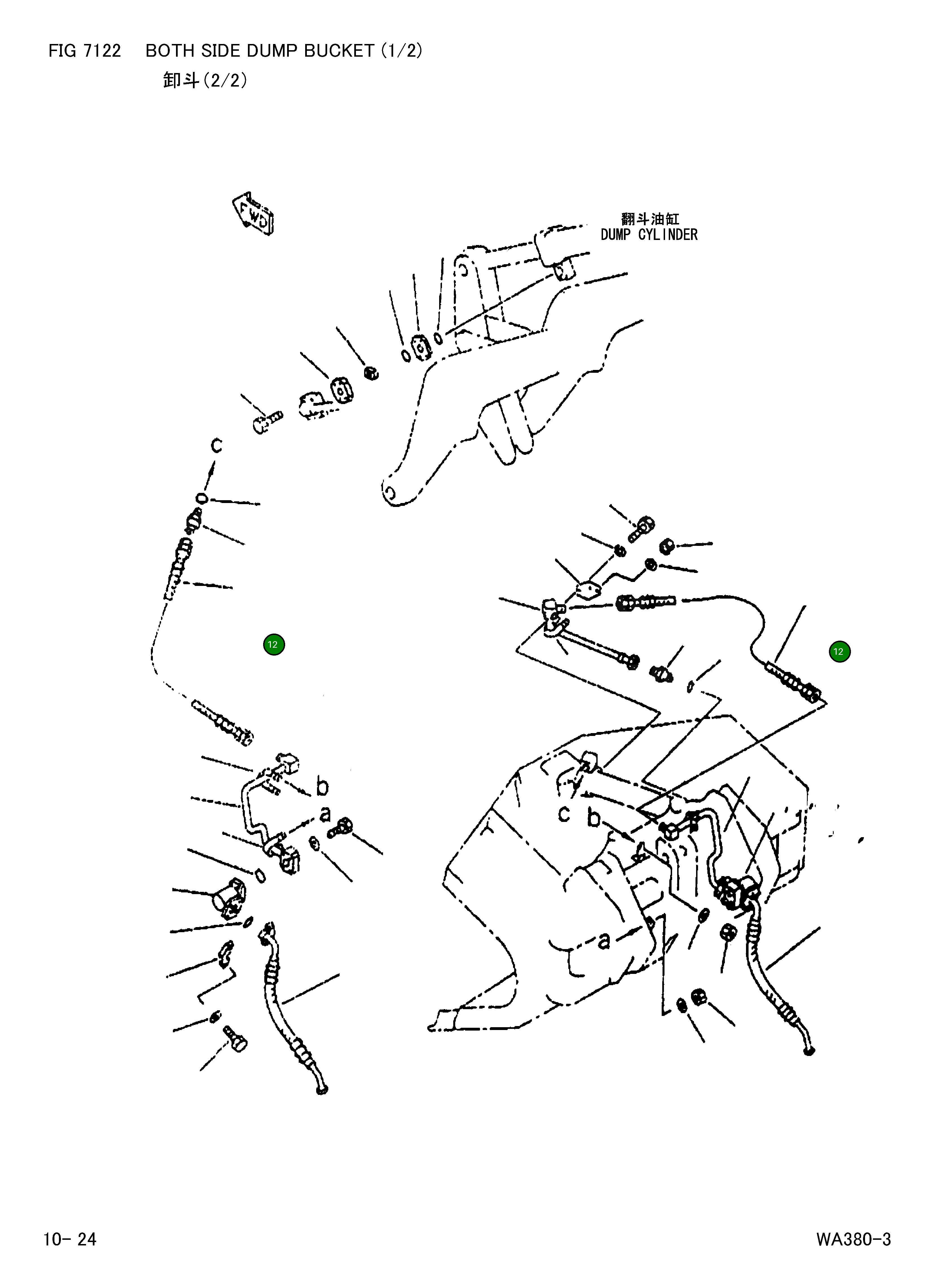 FIG 7122 BOTH SIDE DUMP BUCKET (1/2)
卸斗(2/2)

FWD

翻斗油缸
DUMP CYLINDER

c

12

12

b

a

c

b

a

10- 24

WA380-3