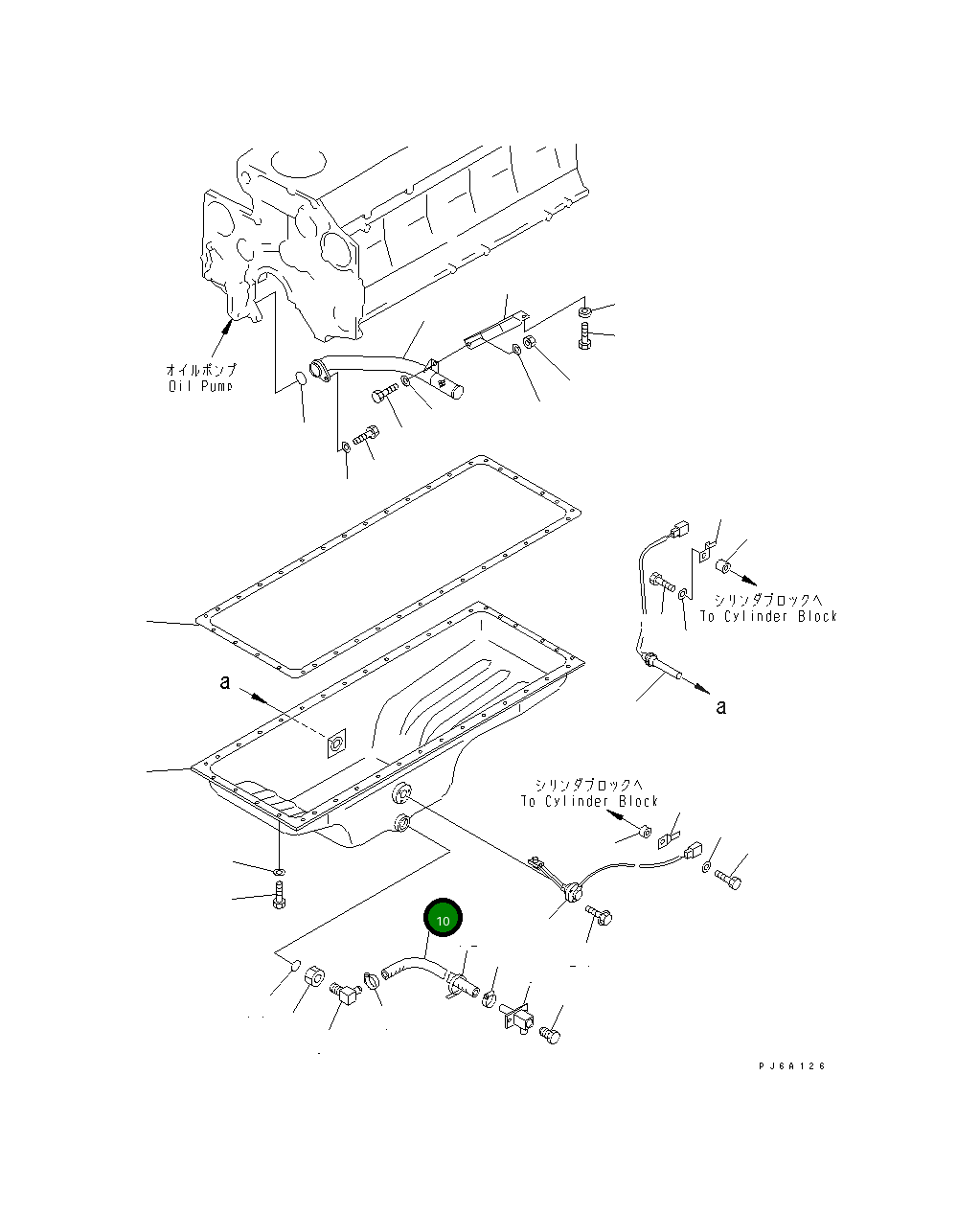 オイルポンプ
Oil Pump

シリンダブロックへ
To Cylinder Block

a

a

シリンダブロックへ
To Cylinder Block

10

PJ6A126