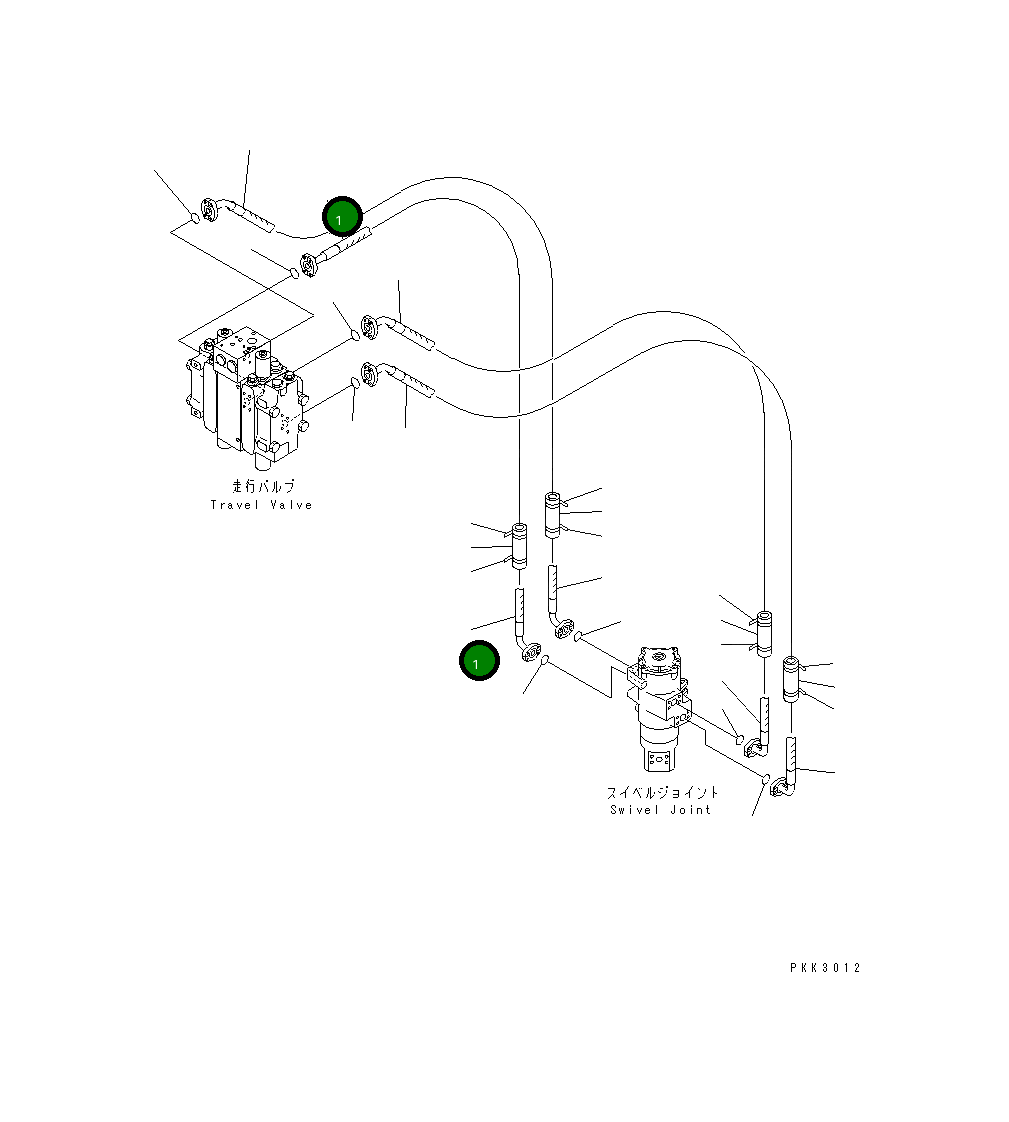 1

走行バルブ
Travel Valve

1

スイベルジョイント
Swivel Joint

PKK3012