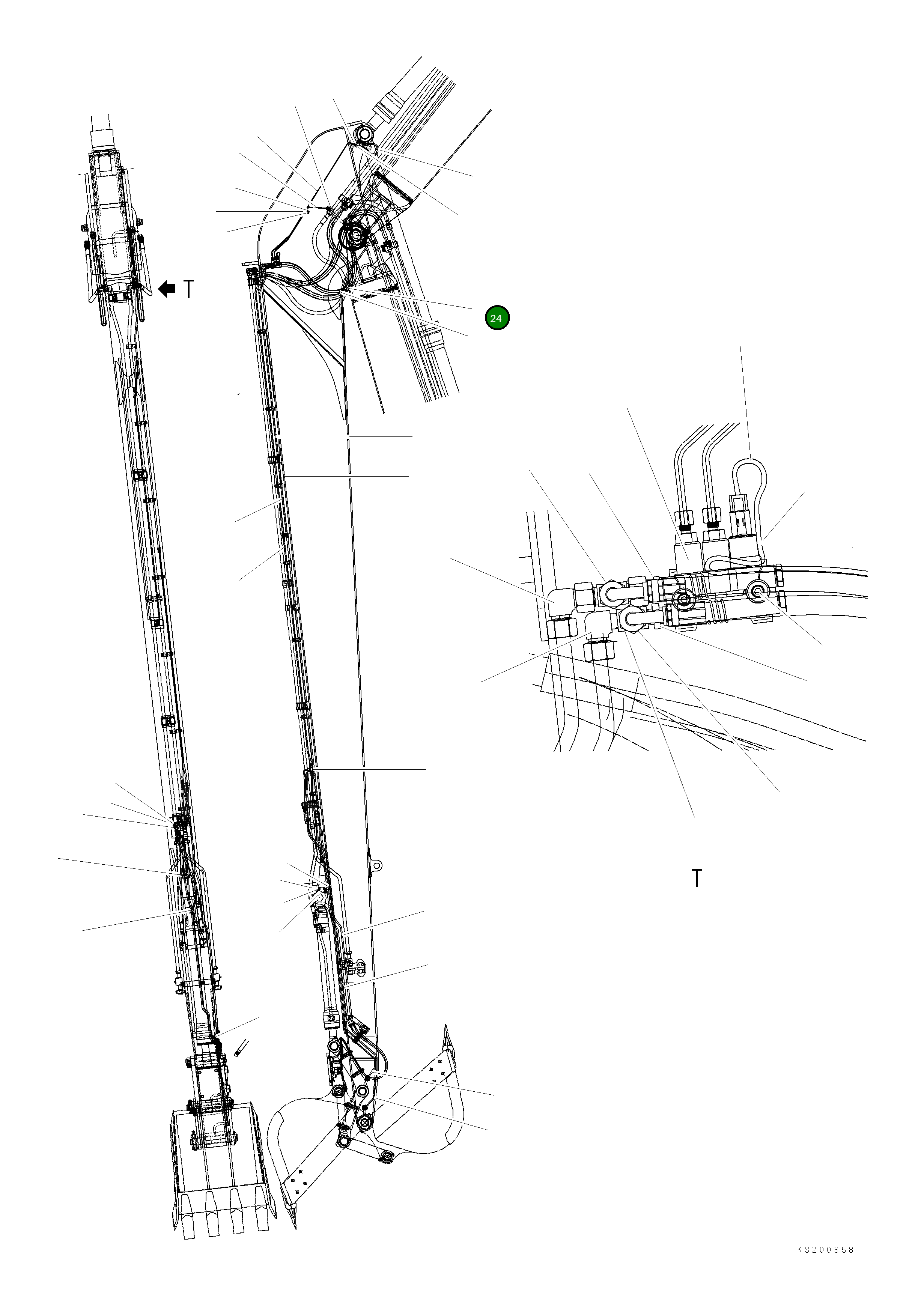 T

24

T

KS200358