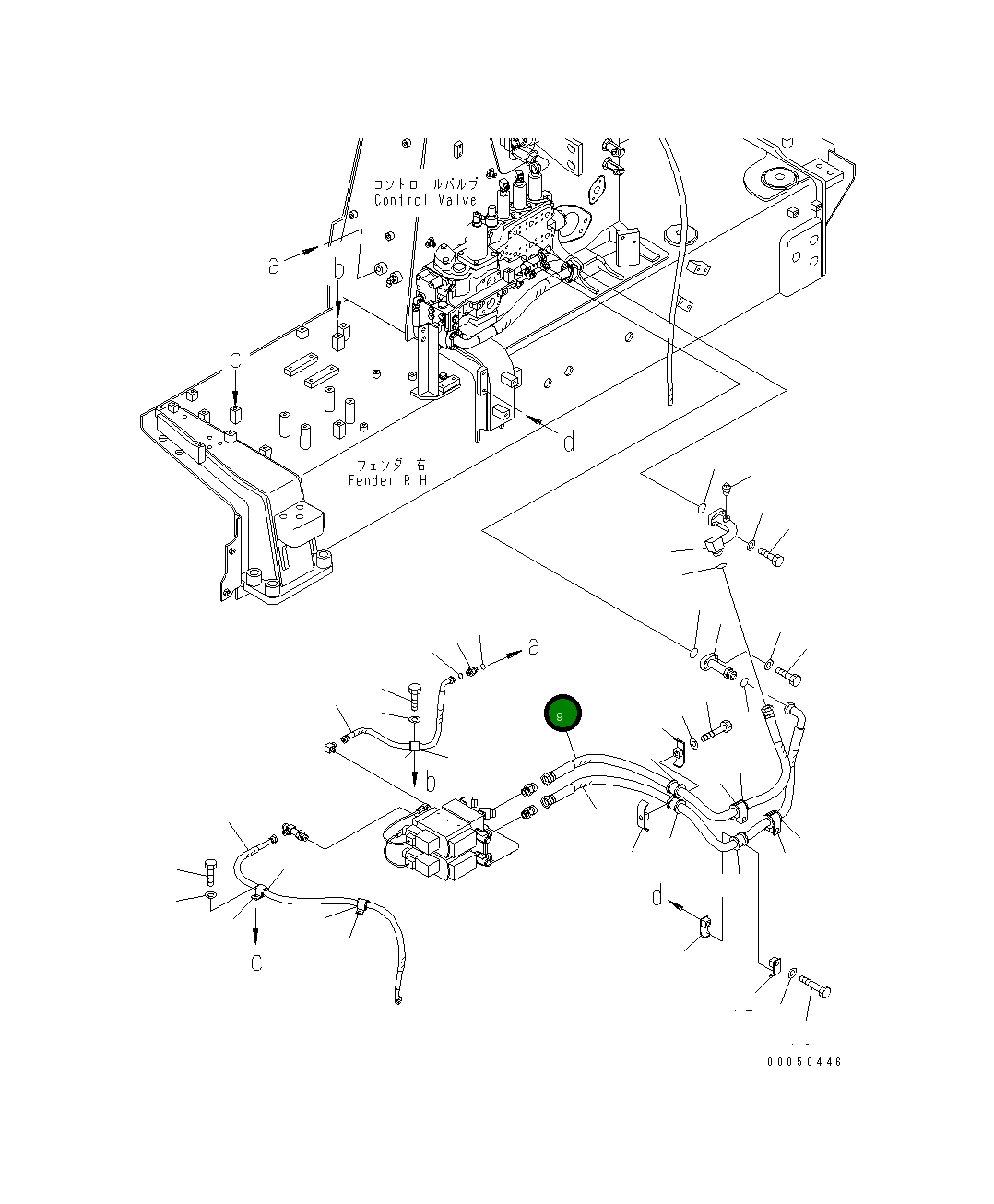 コントロールバルブ
Control Valve

a

b

c

d

フェンダ 右
Fender R H

a

9

b

d

c

00050446