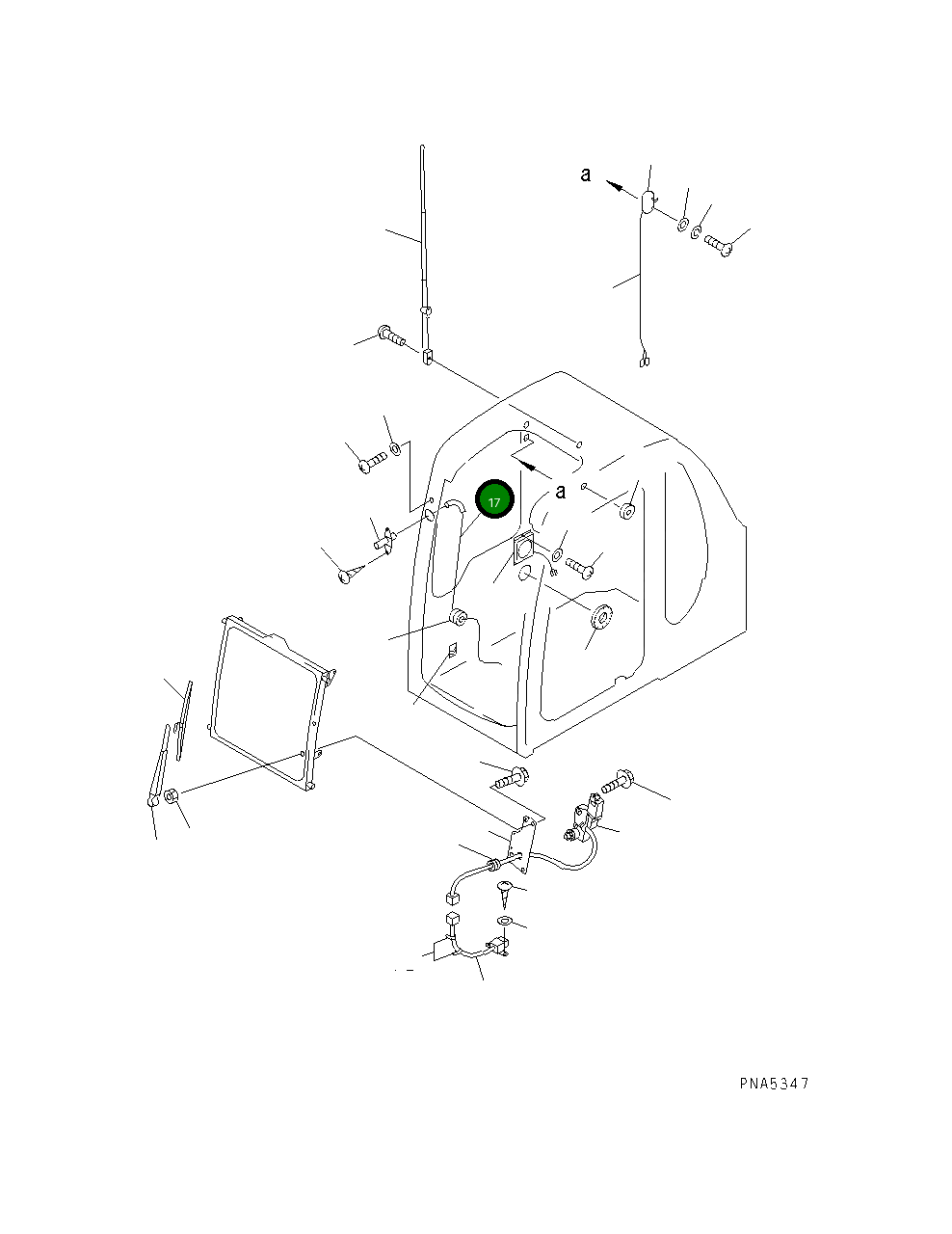 a

a

17

PNA5347