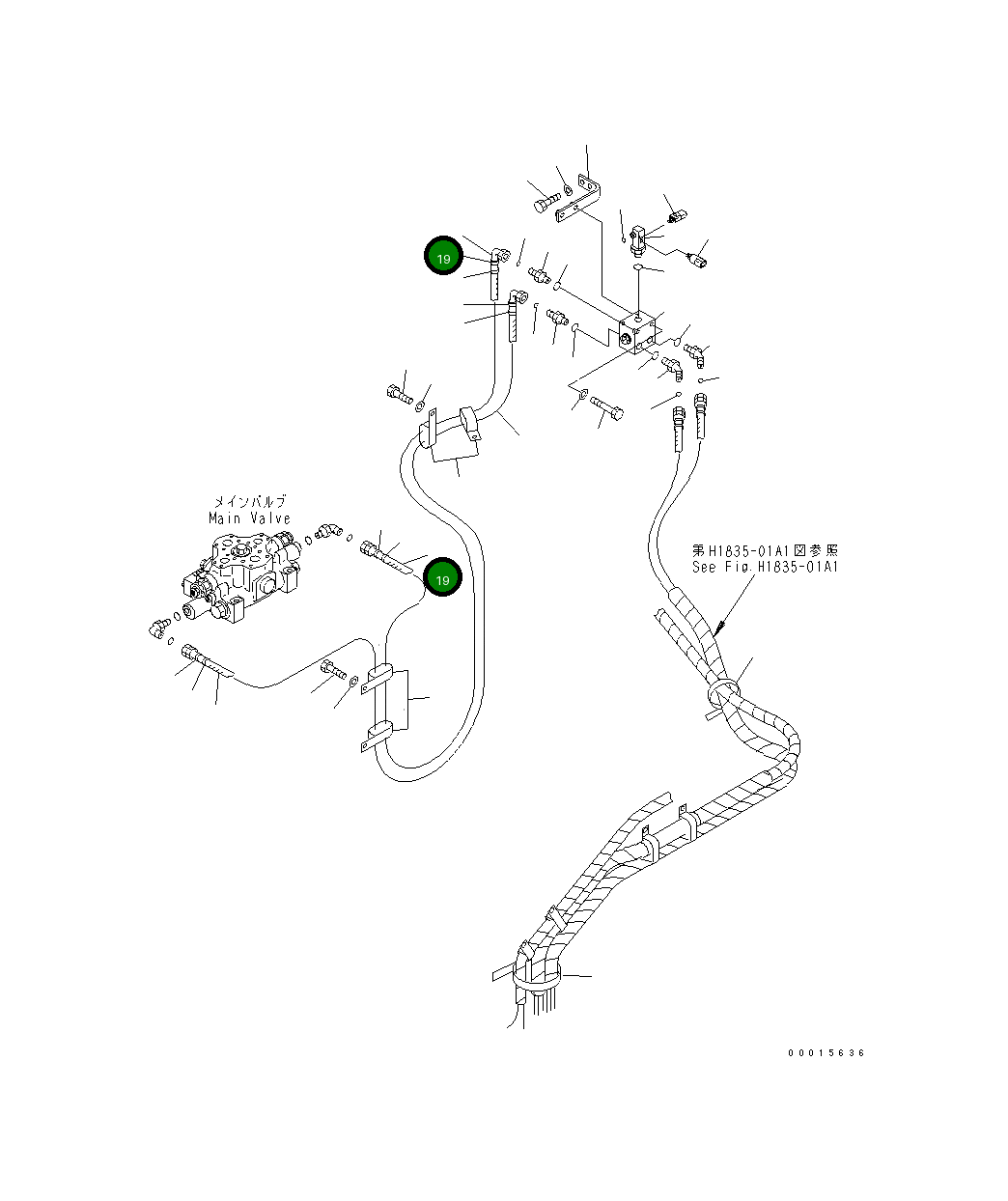 19

メインバルブ
Main Valve

19

第H1835-01A1図参照
See Fig.H1835-01A1

00015636