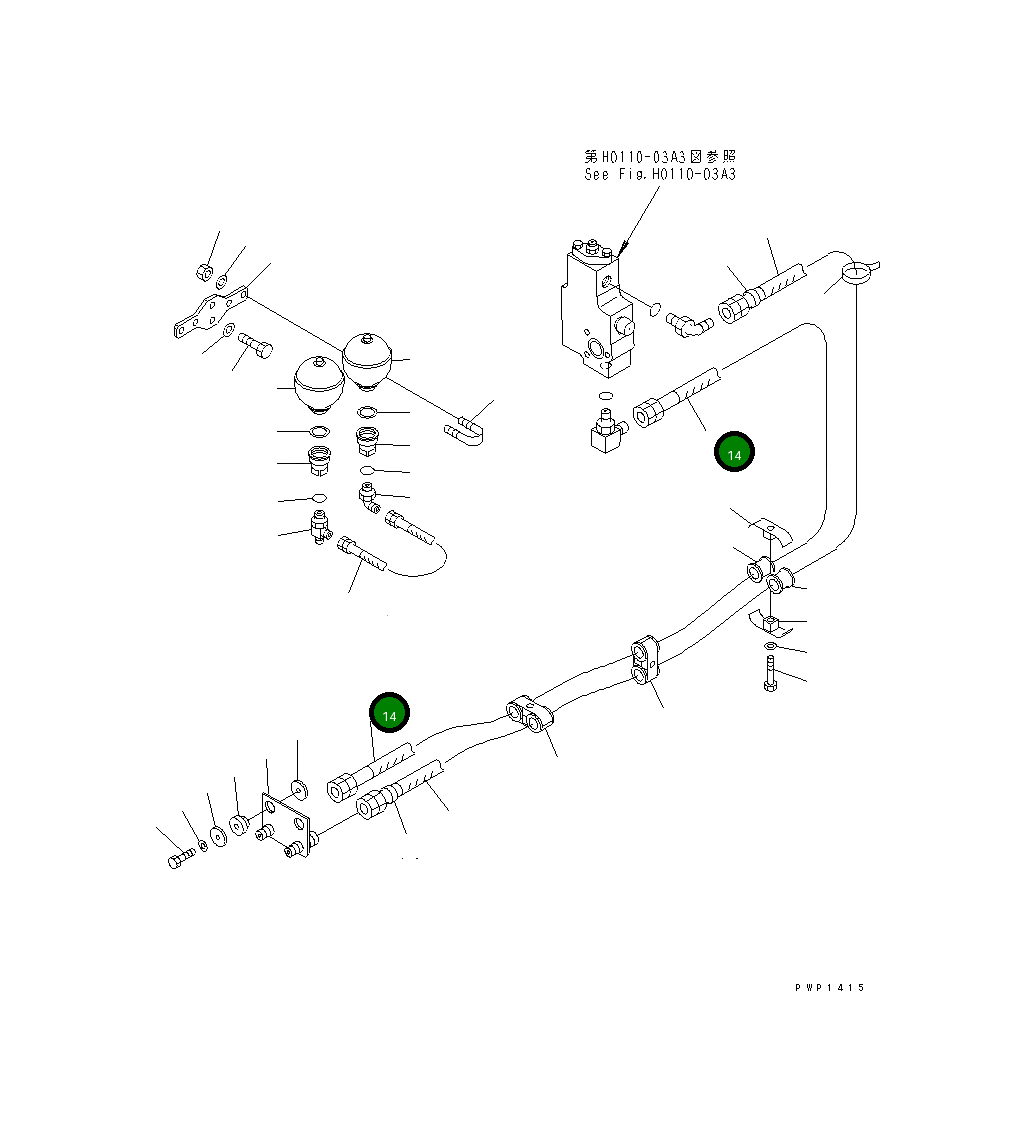 第H0110-03A3図参照
See Fig.H0110-03A3

14

14

PWP1415