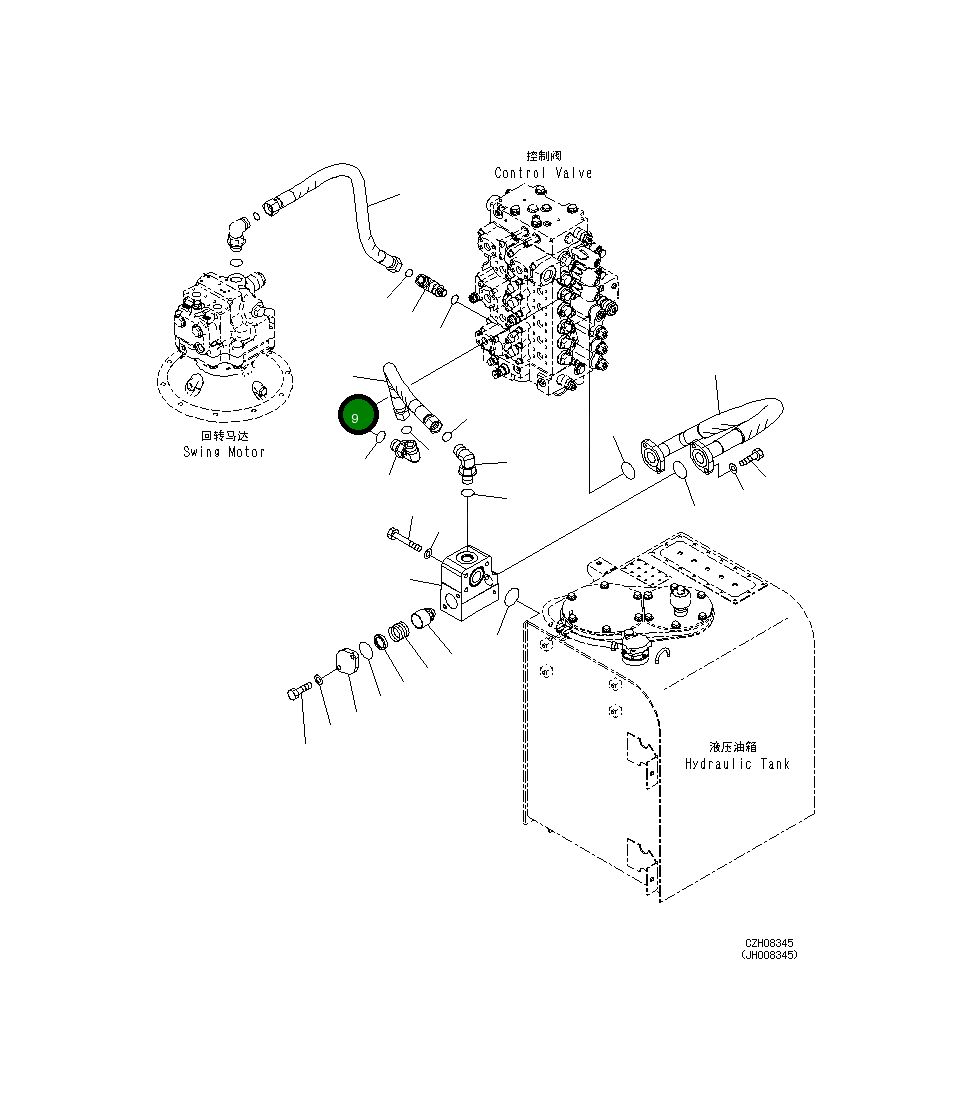 控制阀
Control Valve

9

回转马达
Swing Motor

液压油箱
Hydraulic Tank

CZH08345
(JH008345)