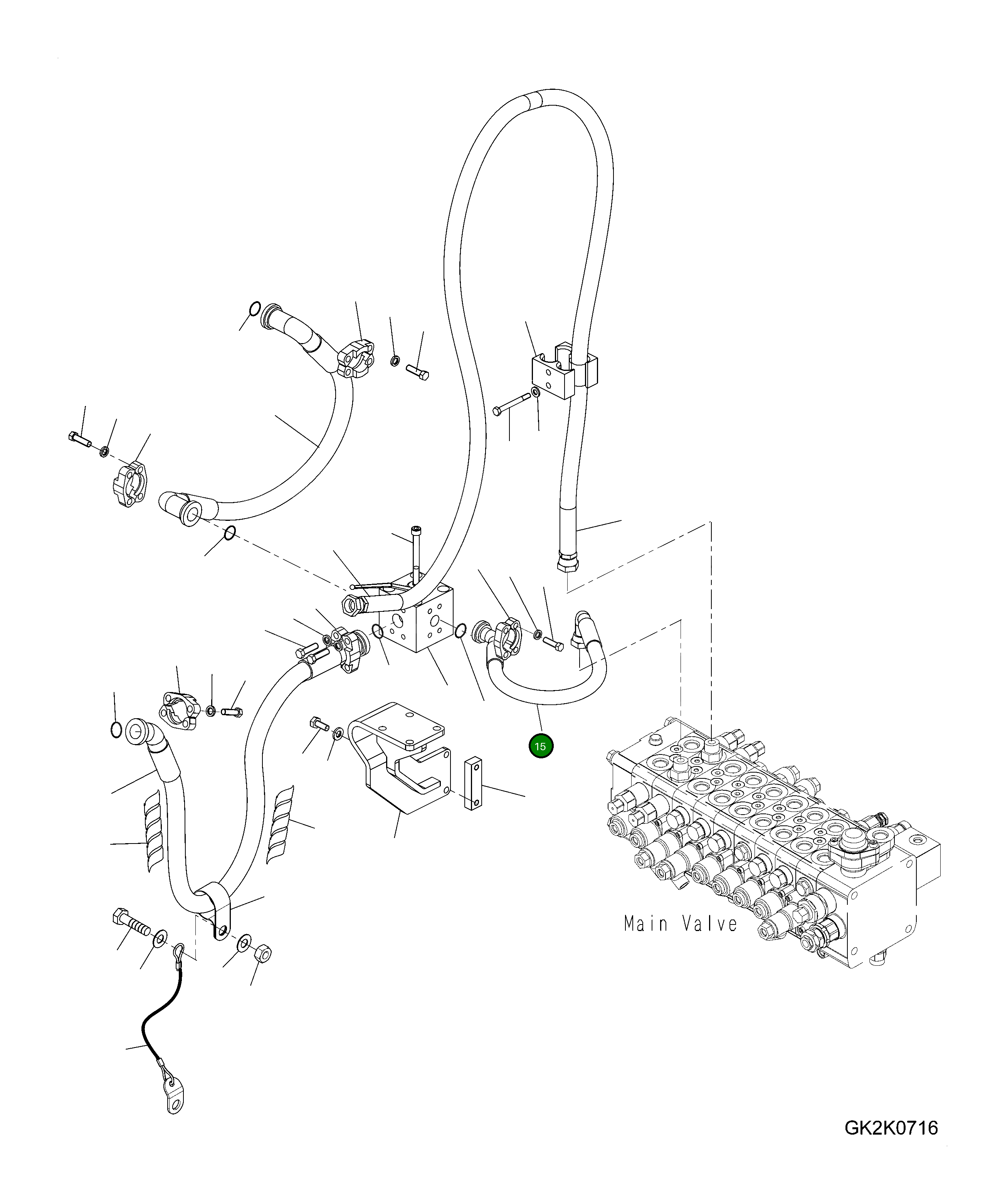 15

Main Valve

GK2K0716