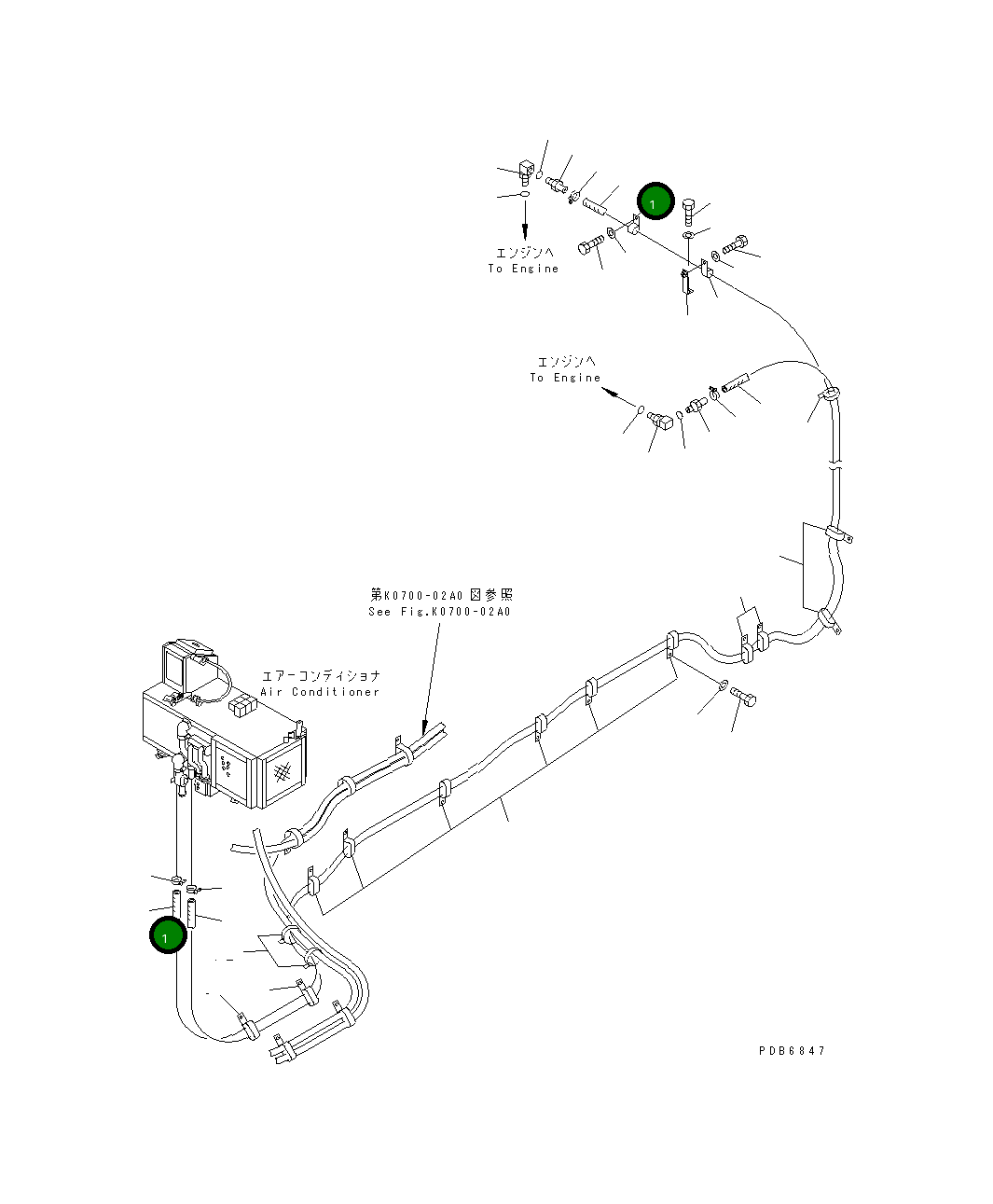 1

エンジンへ
To Engine

エンジンへ
To Engine

第K0700-02A0 図参照
See Fig.K0700-02A0

エアーコンディショナ
Air Conditioner

1

PDB6847