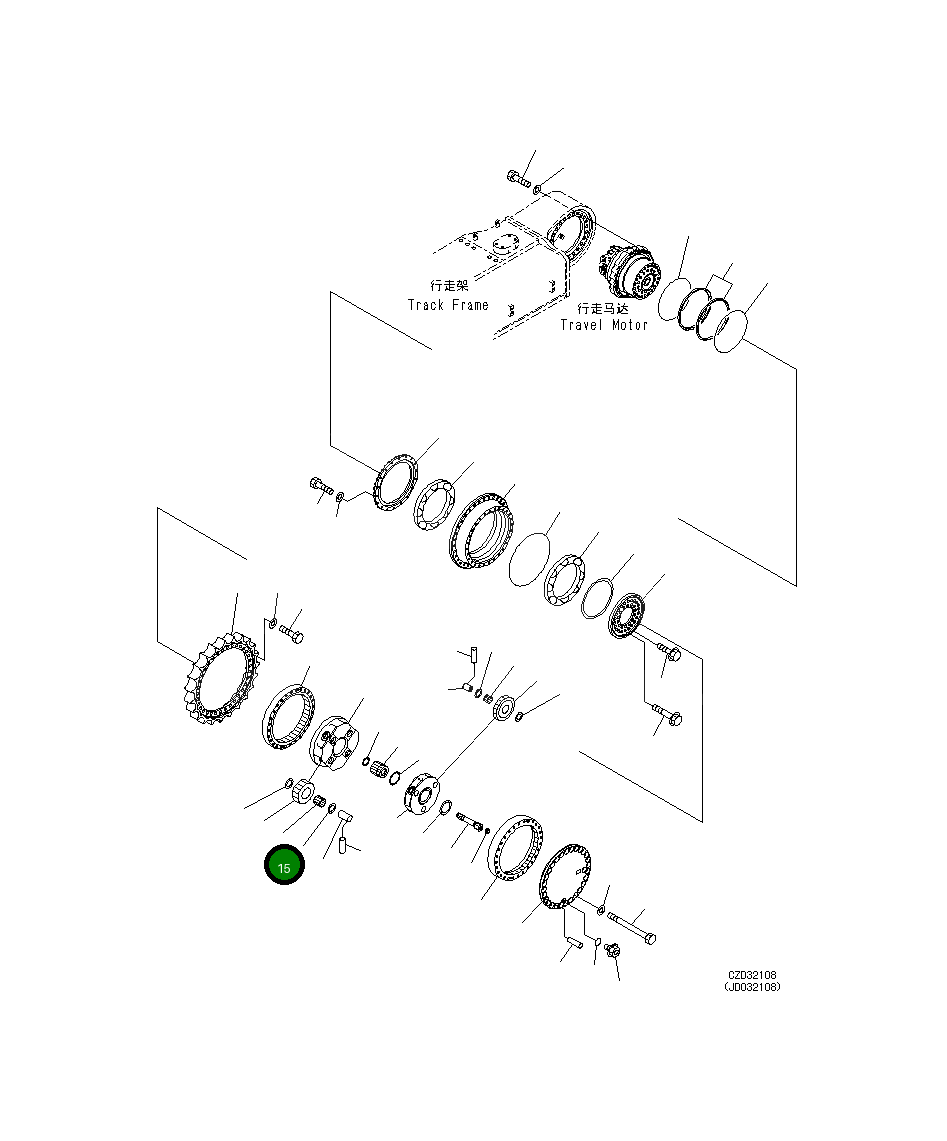 行走架
Track Frame

行走马达
Travel Motor

15

CZD32108
(JD032108)