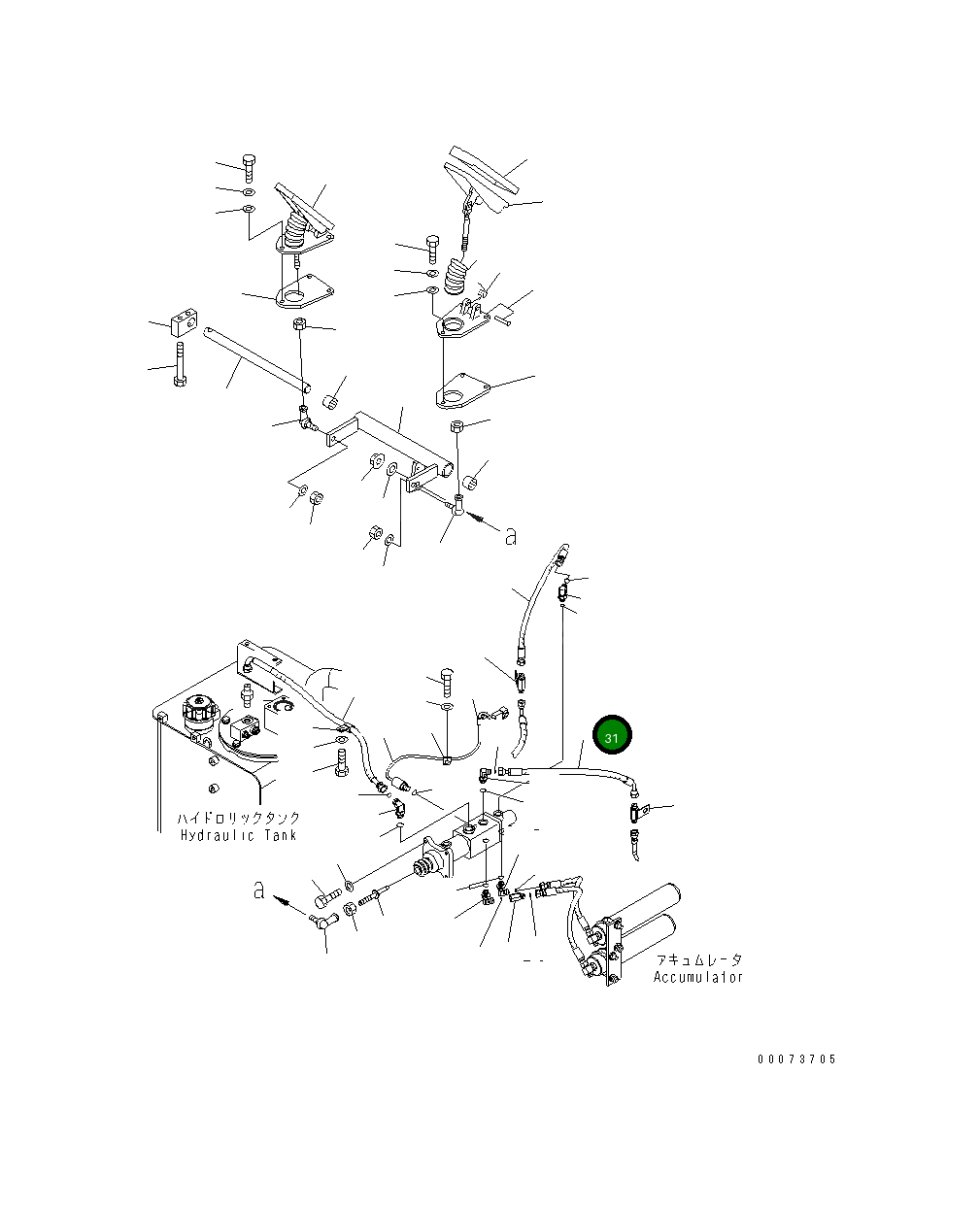 a

31

ハイドロリックタンク
Hydraulic Tank

a

アキュムレータ
Accumulator

00073705