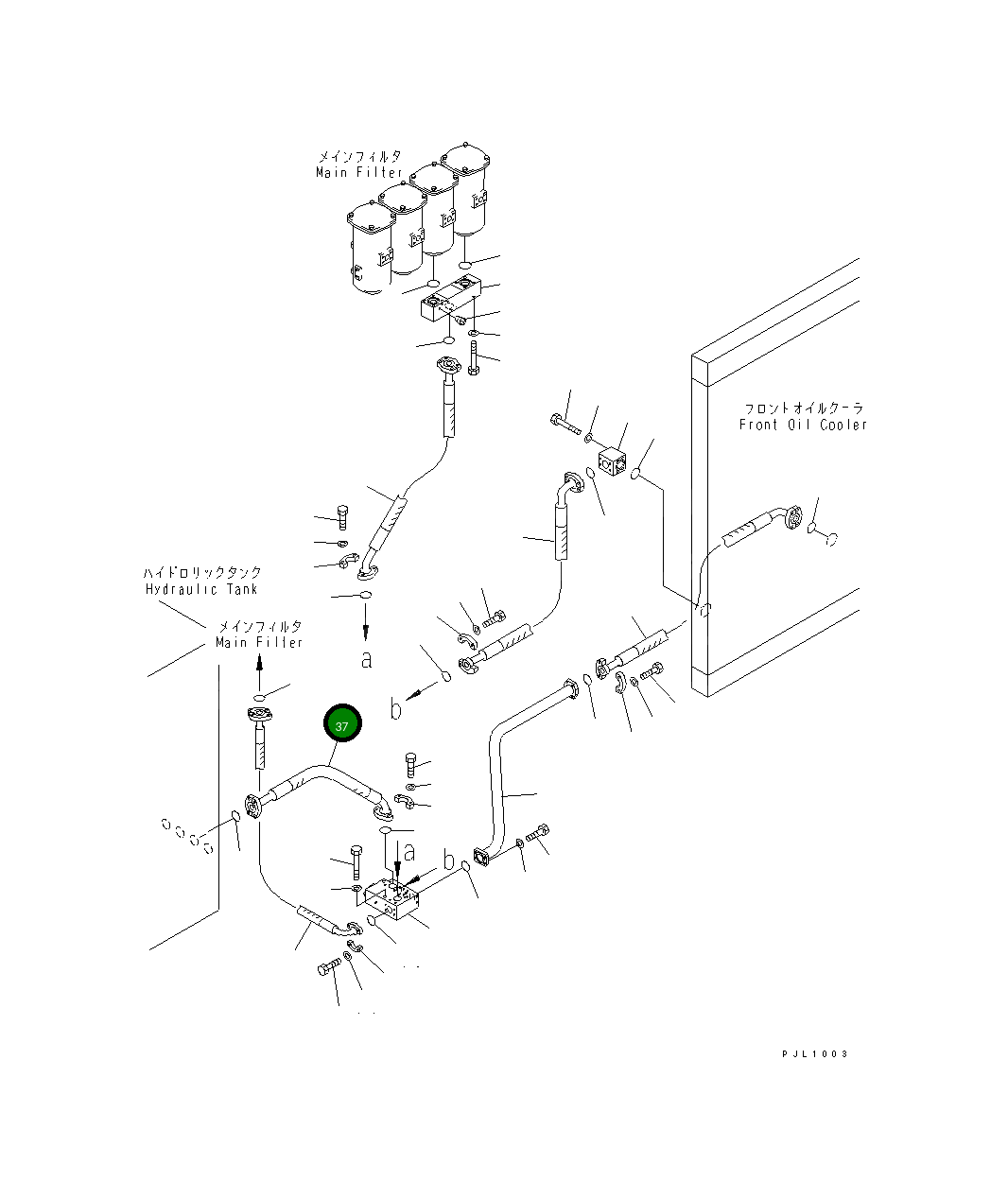 メインフィルタ
Main Filter

フロントオイルクーラ
Front Oil Cooler

ハイドロリックタンク
Hydraulic Tank

メインフィルタ
Main Filter

a

b

37

a

b

PJL1003