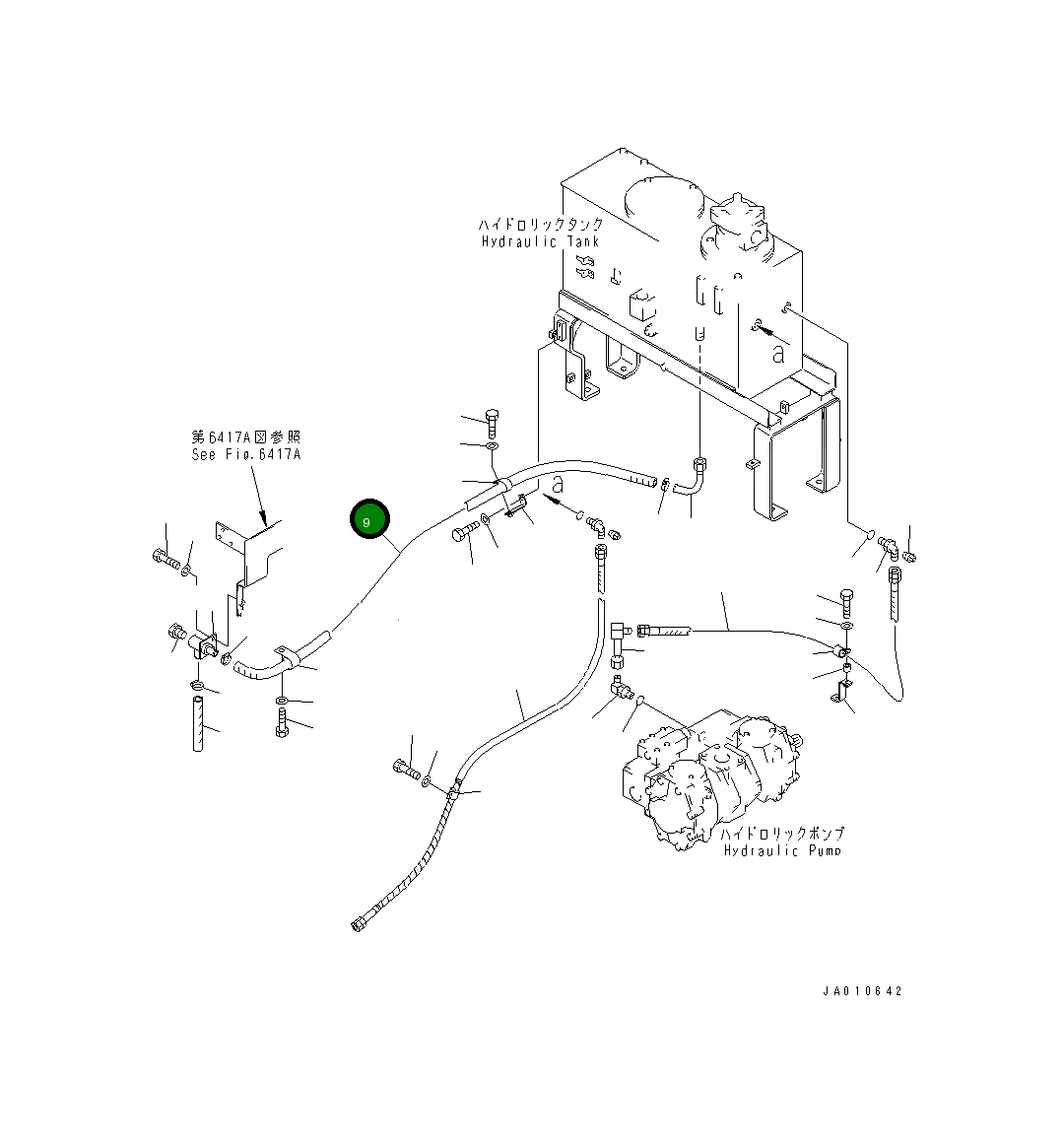 ハイドロリックタンク
Hydraulic Tank

a

第6417A図参照
See Fig.6417A

9

a

ハイドロリックポンプ
Hydraulic Pump

JA010642